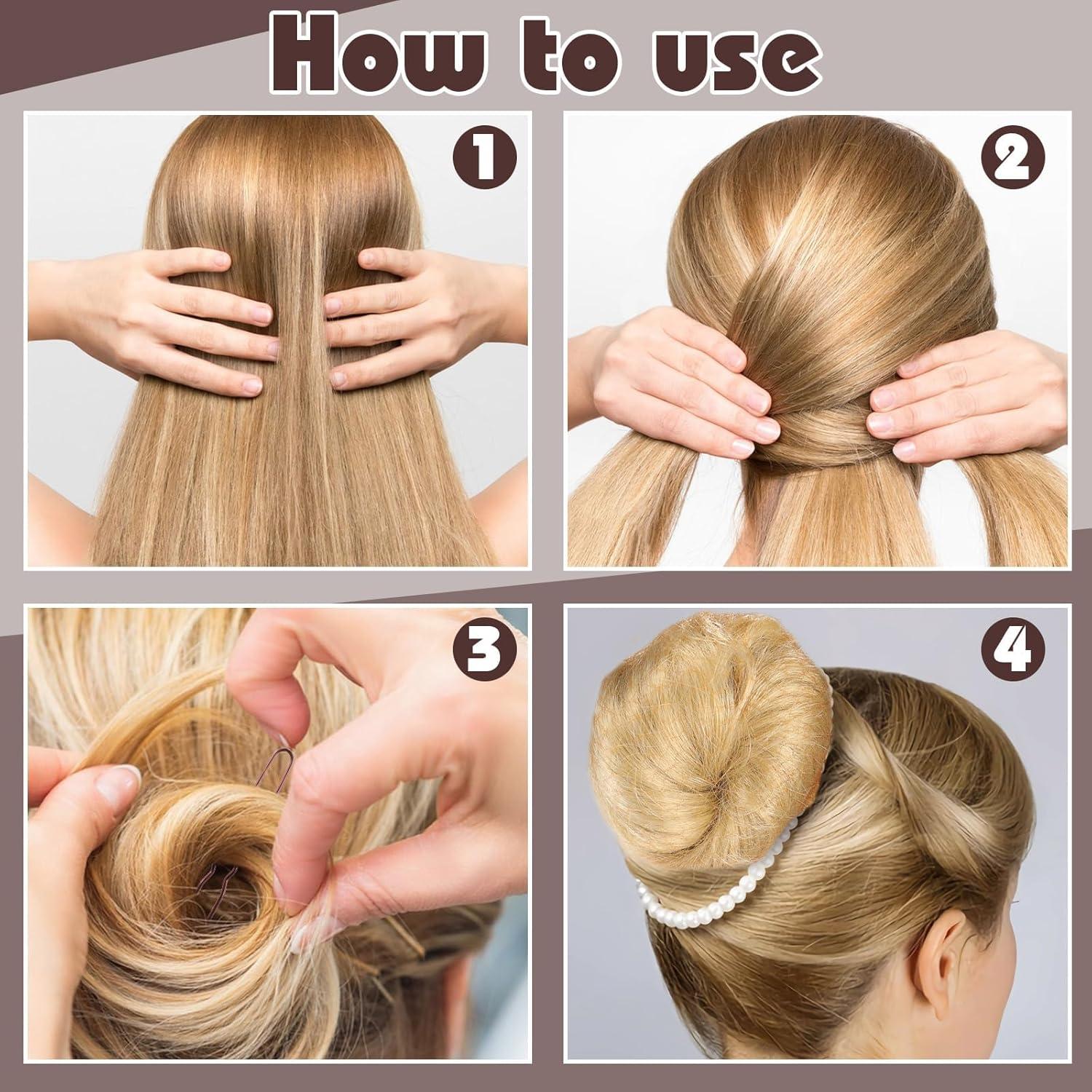 How to use

1

2

3

4