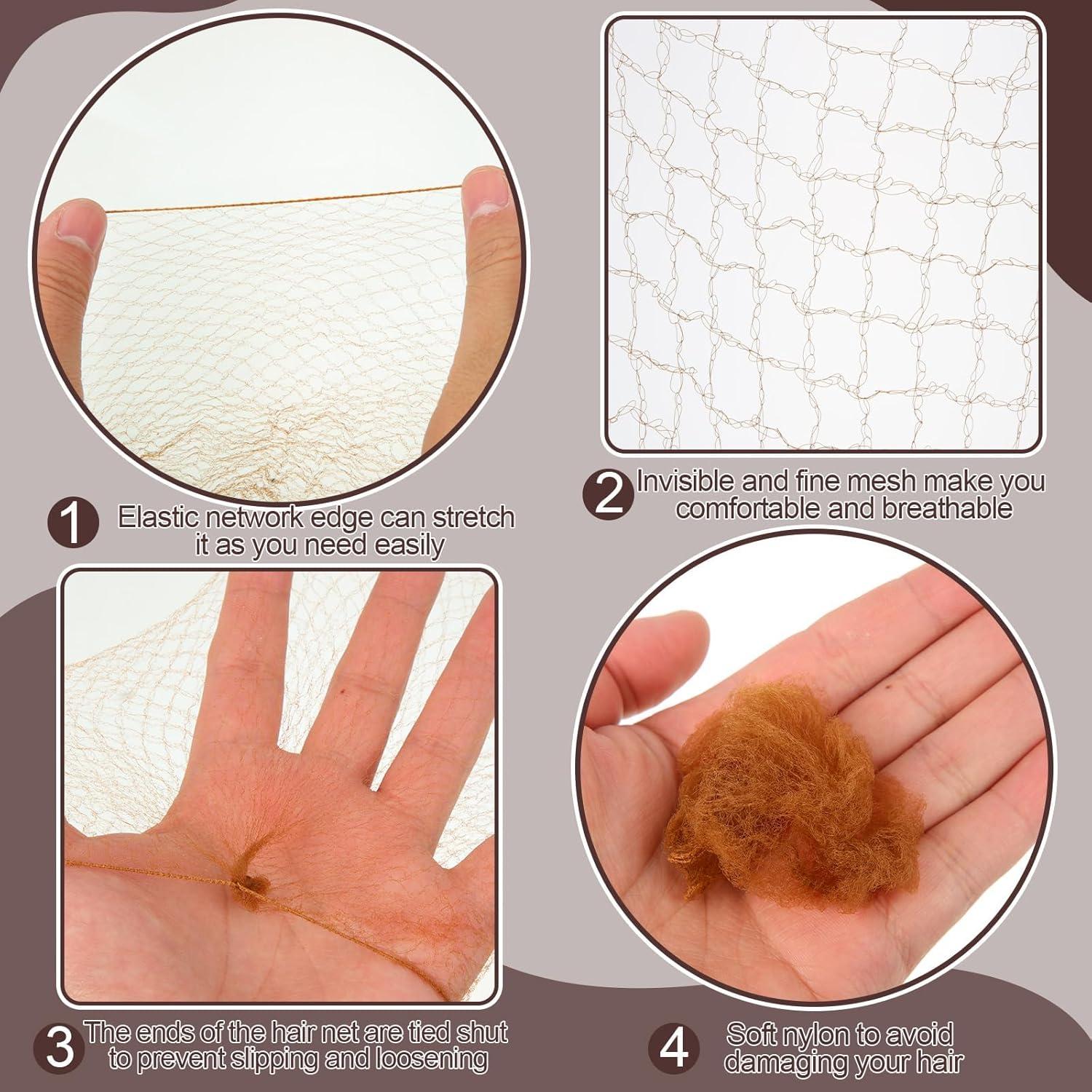 1 Elastic network edge can stretch it as you need easily

2 Invisible and fine mesh make you comfortable and breathable

3 The ends of the hair net are tied shut to prevent slipping and loosening

4 Soft nylon to avoid damaging your hair