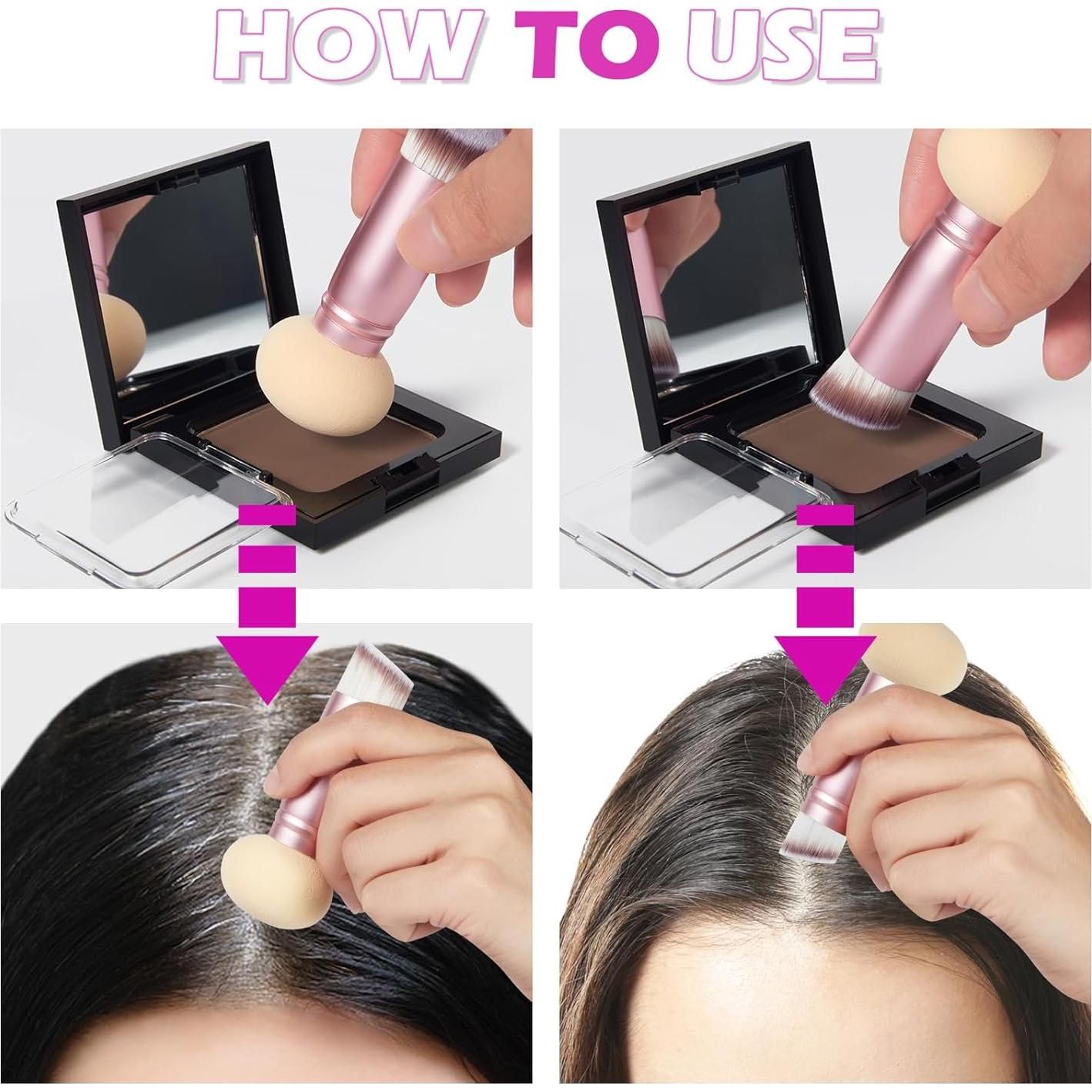 HOW TO USE