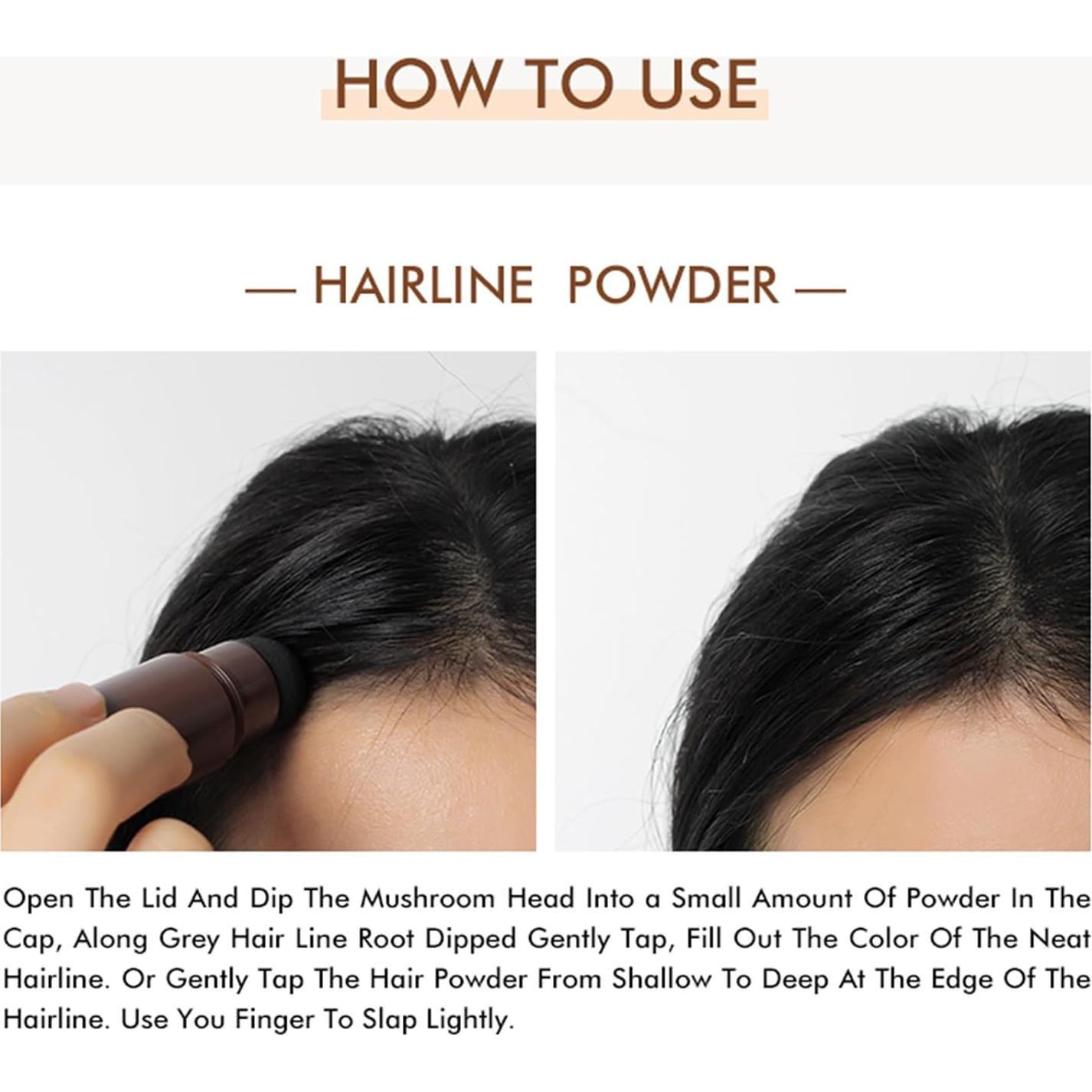 HOW TO USE

— HAIRLINE POWDER —

Open The Lid And Dip The Mushroom Head Into a Small Amount Of Powder In The Cap, Along Grey Hair Line Root Dipped Gently Tap, Fill Out The Color Of The Neat Hairline. Or Gently Tap The Hair Powder From Shallow To Deep At The Edge Of The Hairline. Use You Finger To Slap Lightly.