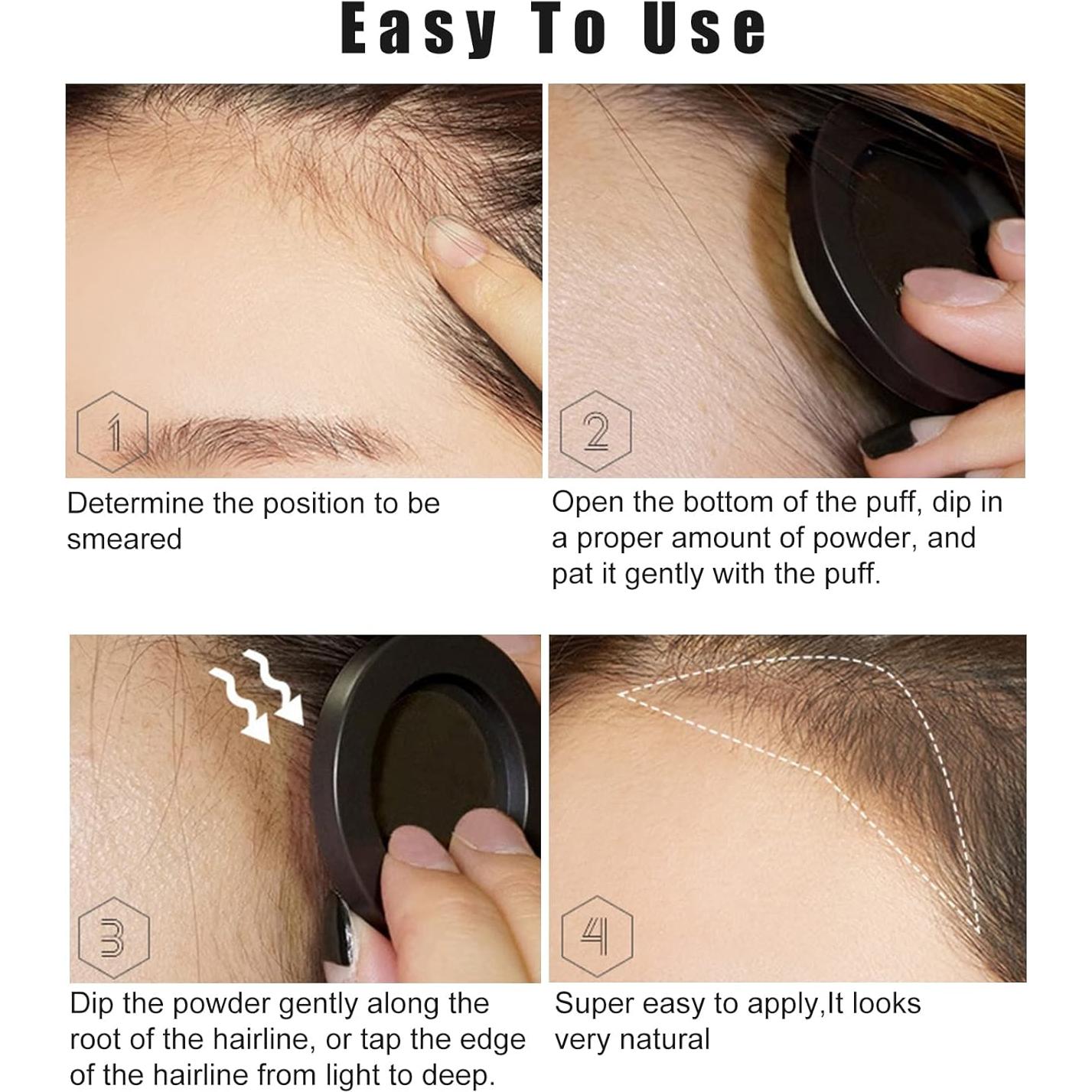 Easy To Use

1

Determine the position to be smeared

2

Open the bottom of the puff, dip in a proper amount of powder, and pat it gently with the puff.

3

Dip the powder gently along the root of the hairline, or tap the edge of the hairline from light to deep.

4

Super easy to apply,It looks very natural