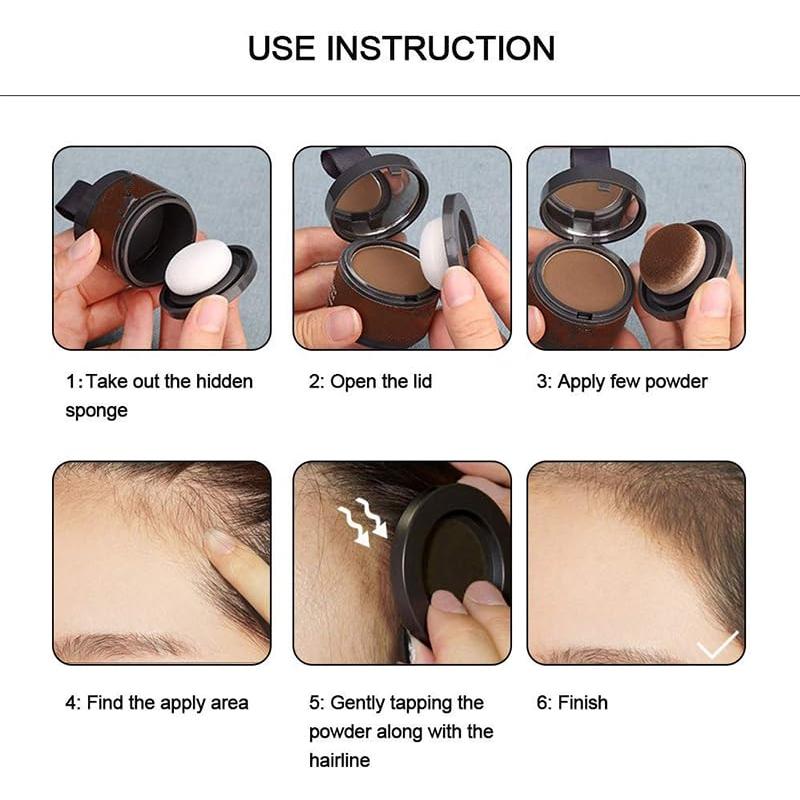 USE INSTRUCTION

1: Take out the hidden sponge

2: Open the lid

3: Apply few powder

4: Find the apply area

5: Gently tapping the powder along with the hairline

6: Finish