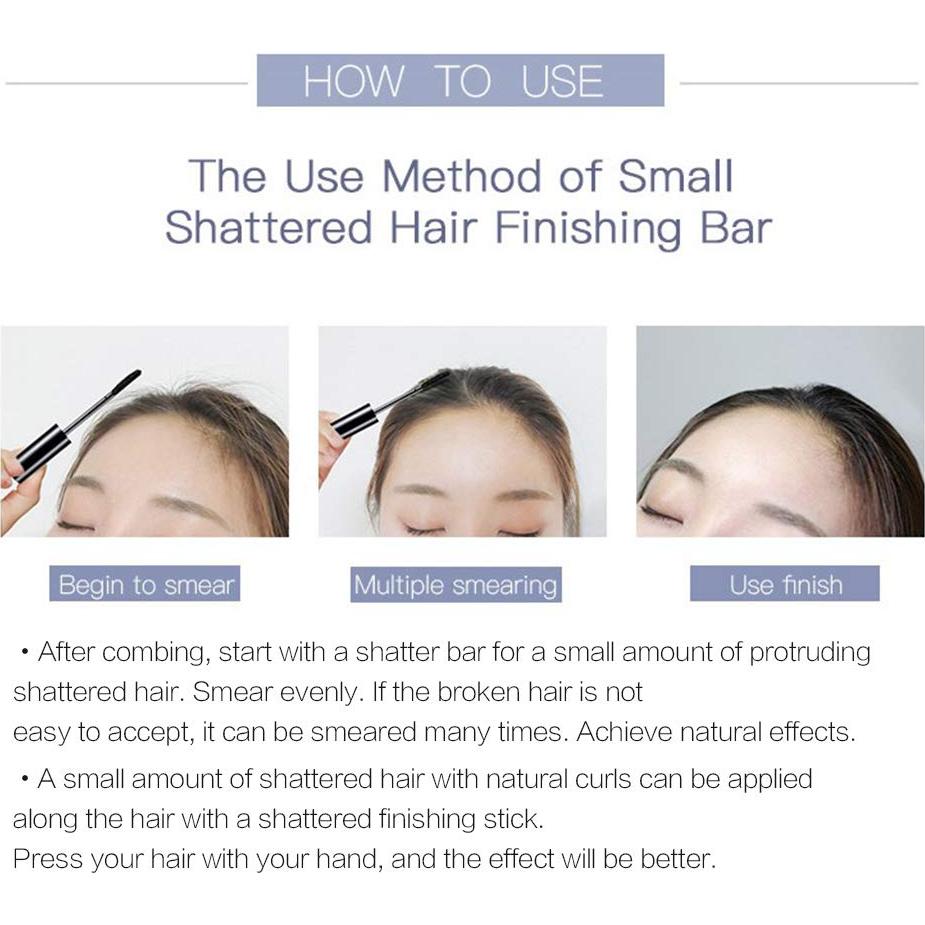 HOW TO USE

The Use Method of Small Shattered Hair Finishing Bar

Begin to smear

Multiple smearing

Use finish

• After combing, start with a shatter bar for a small amount of protruding shattered hair. Smear evenly. If the broken hair is not easy to accept, it can be smeared many times. Achieve natural effects.

• A small amount of shattered hair with natural curls can be applied along the hair with a shattered finishing stick.
Press your hair with your hand, and the effect will be better.