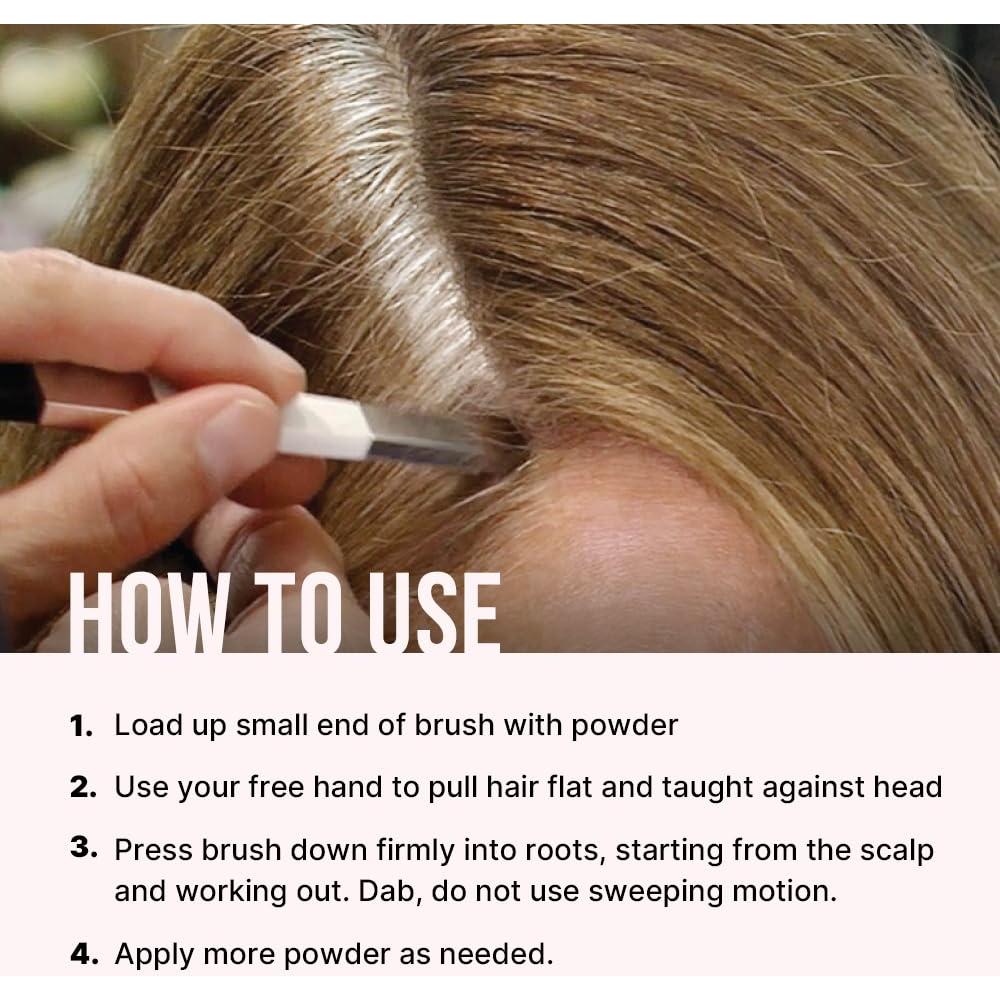 HOW TO USE

1. Load up small end of brush with powder

2. Use your free hand to pull hair flat and taught against head

3. Press brush down firmly into roots, starting from the scalp and working out. Dab, do not use sweeping motion.

4. Apply more powder as needed.