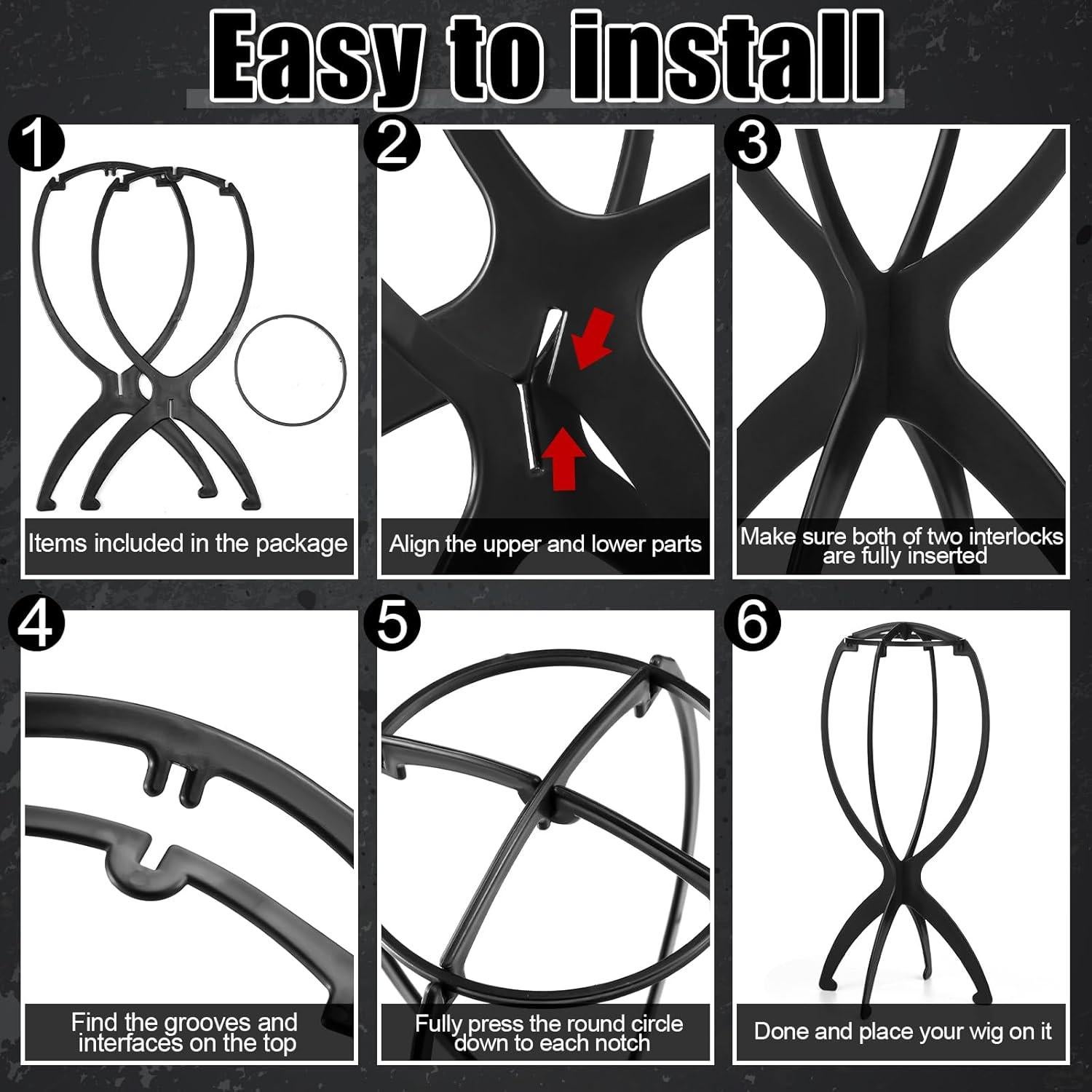 Easy to install

1
Items included in the package

2
Align the upper and lower parts

3
Make sure both of two interlocks are fully inserted

4
Find the grooves and interfaces on the top

5
Fully press the round circle down to each notch

6
Done and place your wig on it