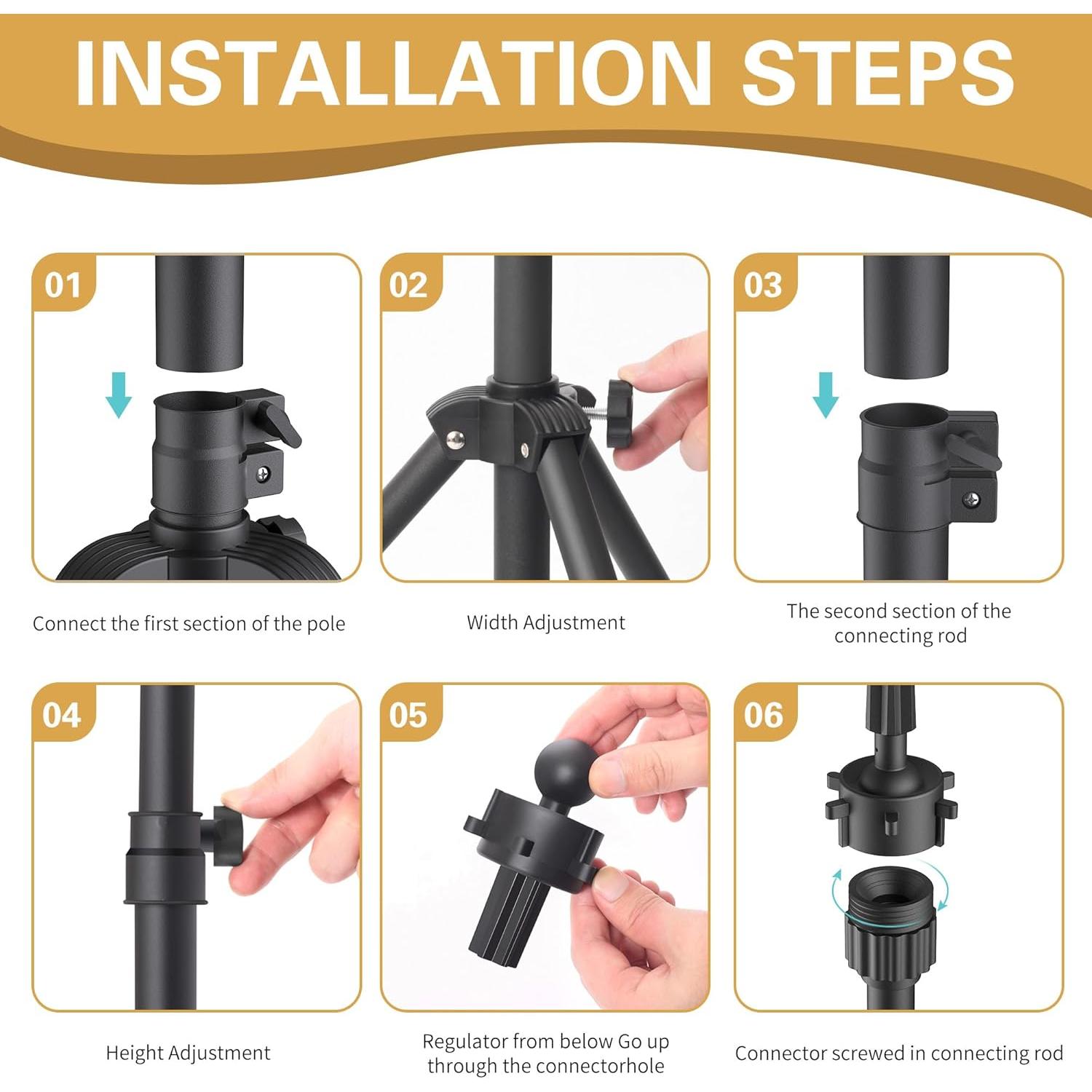 INSTALLATION STEPS

01

Connect the first section of the pole

02

Width Adjustment

03

The second section of the connecting rod

04

Height Adjustment

05

Regulator from below Go up through the connectorhole

06

Connector screwed in connecting rod