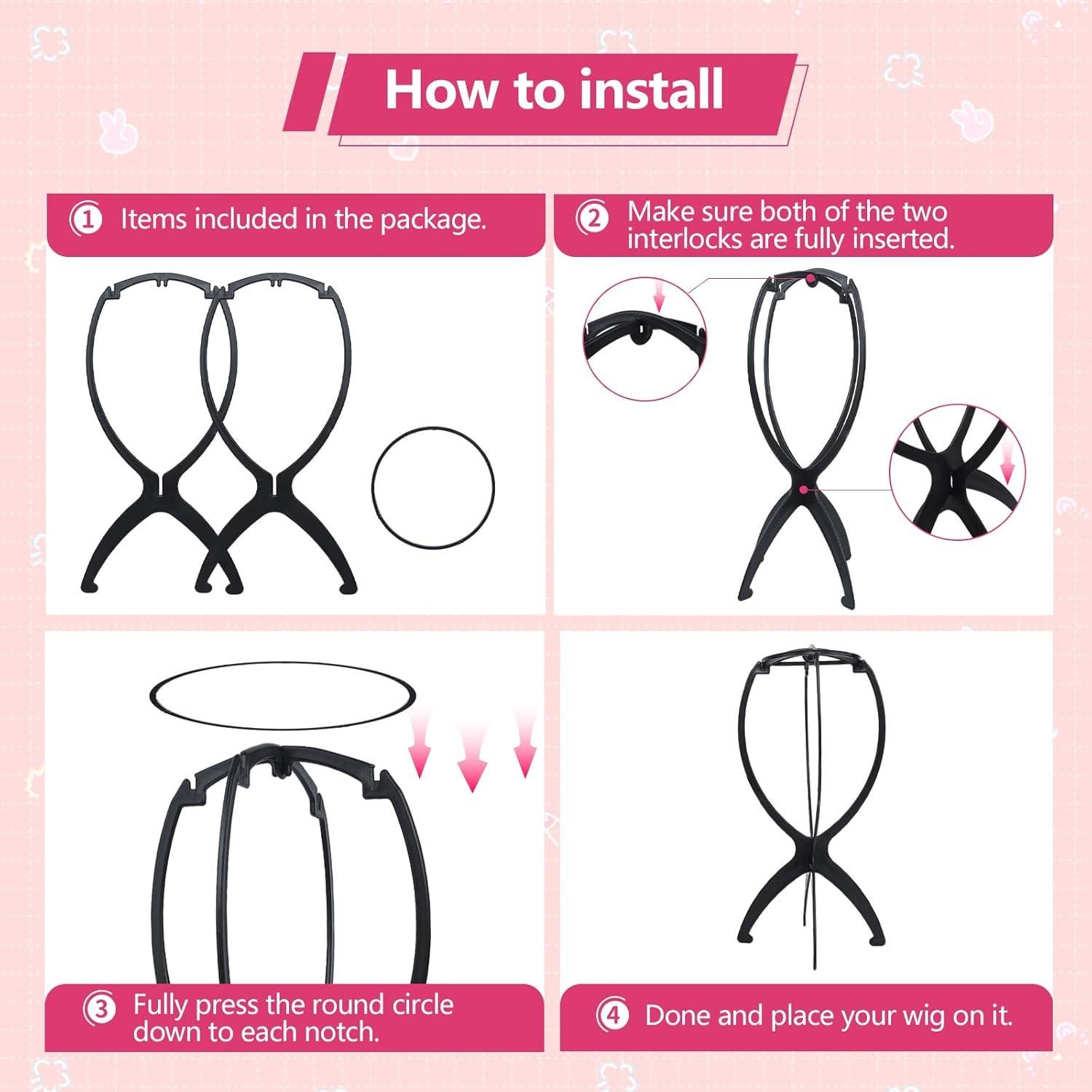 How to install

① Items included in the package.

② Make sure both of the two interlocks are fully inserted.

③ Fully press the round circle down to each notch.

④ Done and place your wig on it.