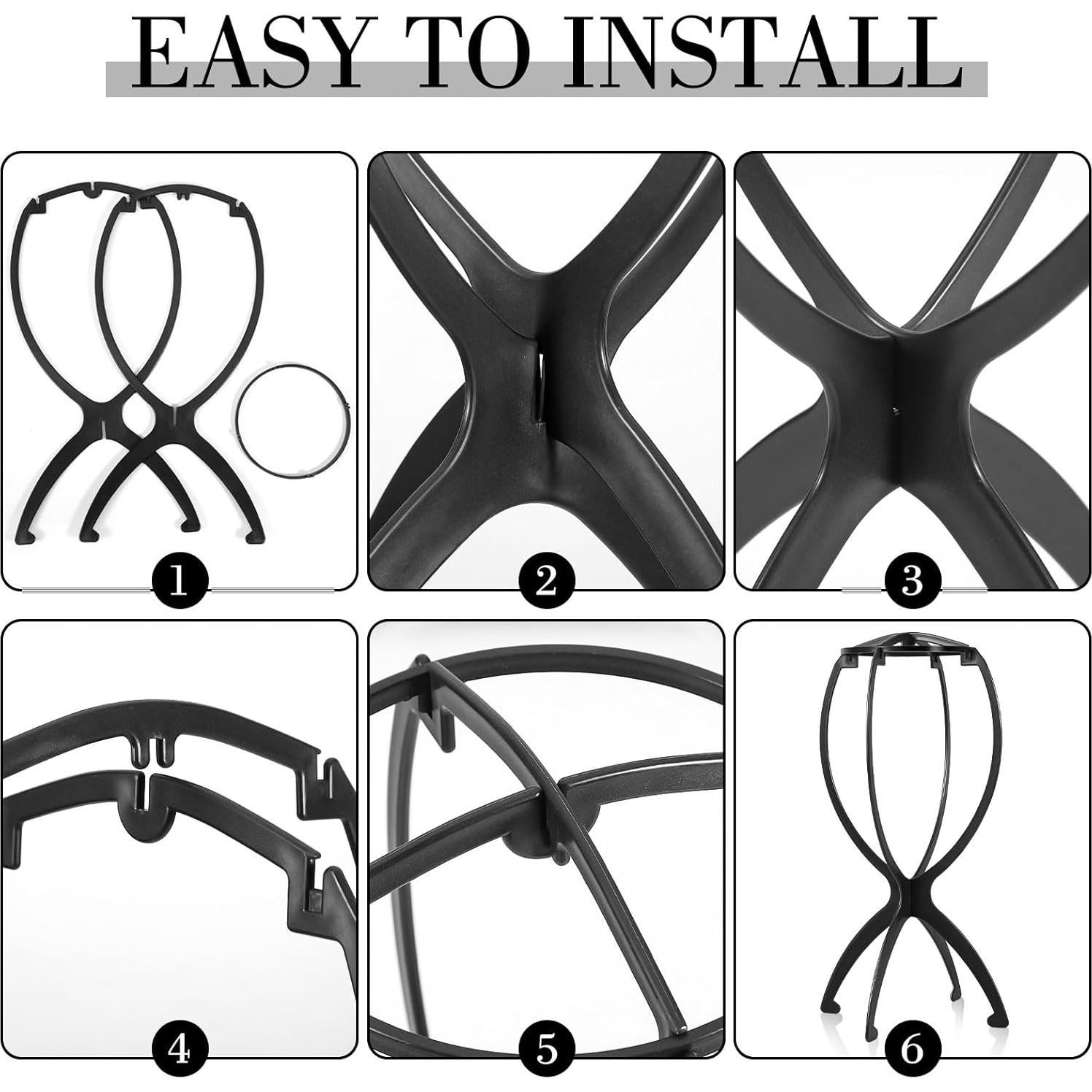 EASY TO INSTALL

1

2

3

4

5

6