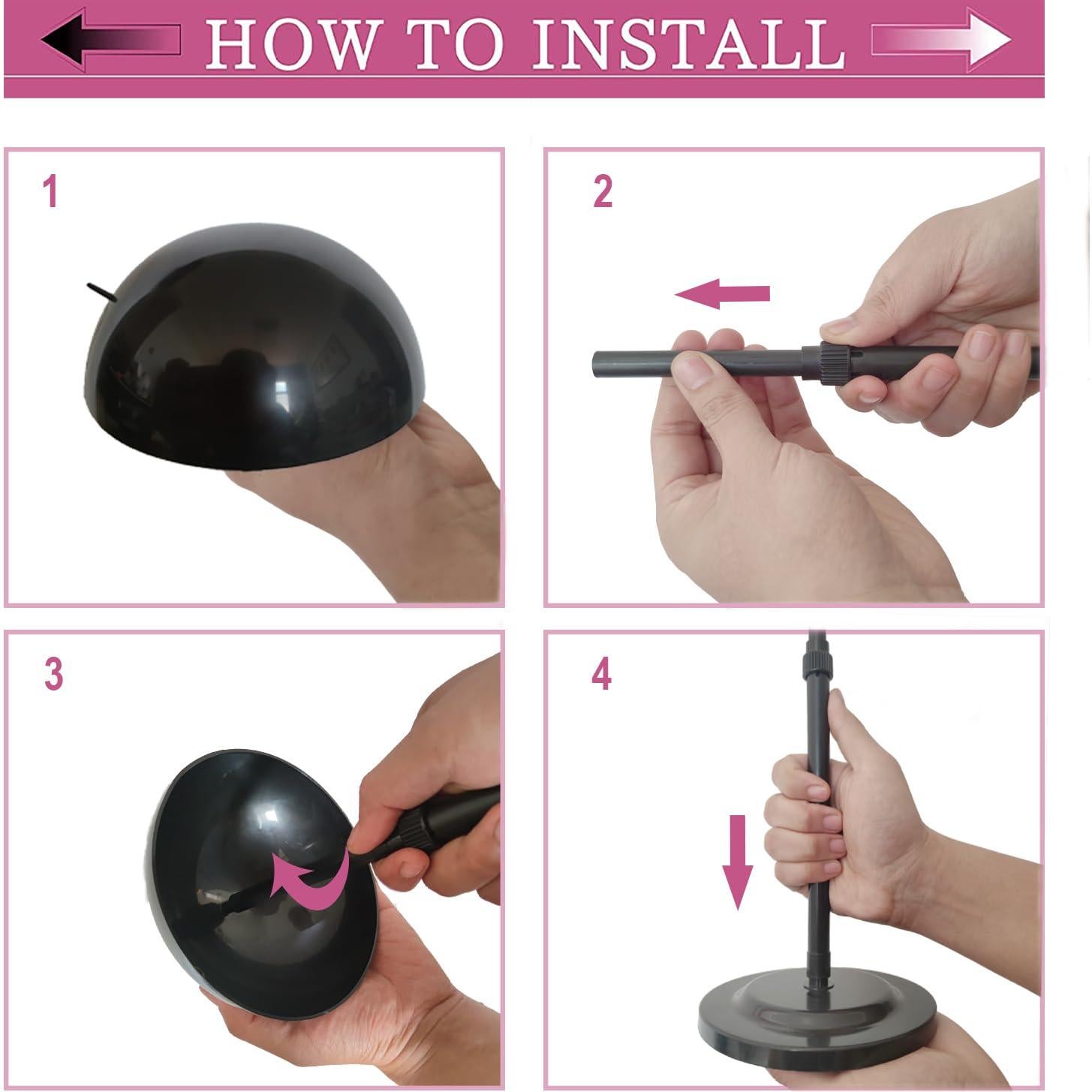 HOW TO INSTALL

1

2

3

4