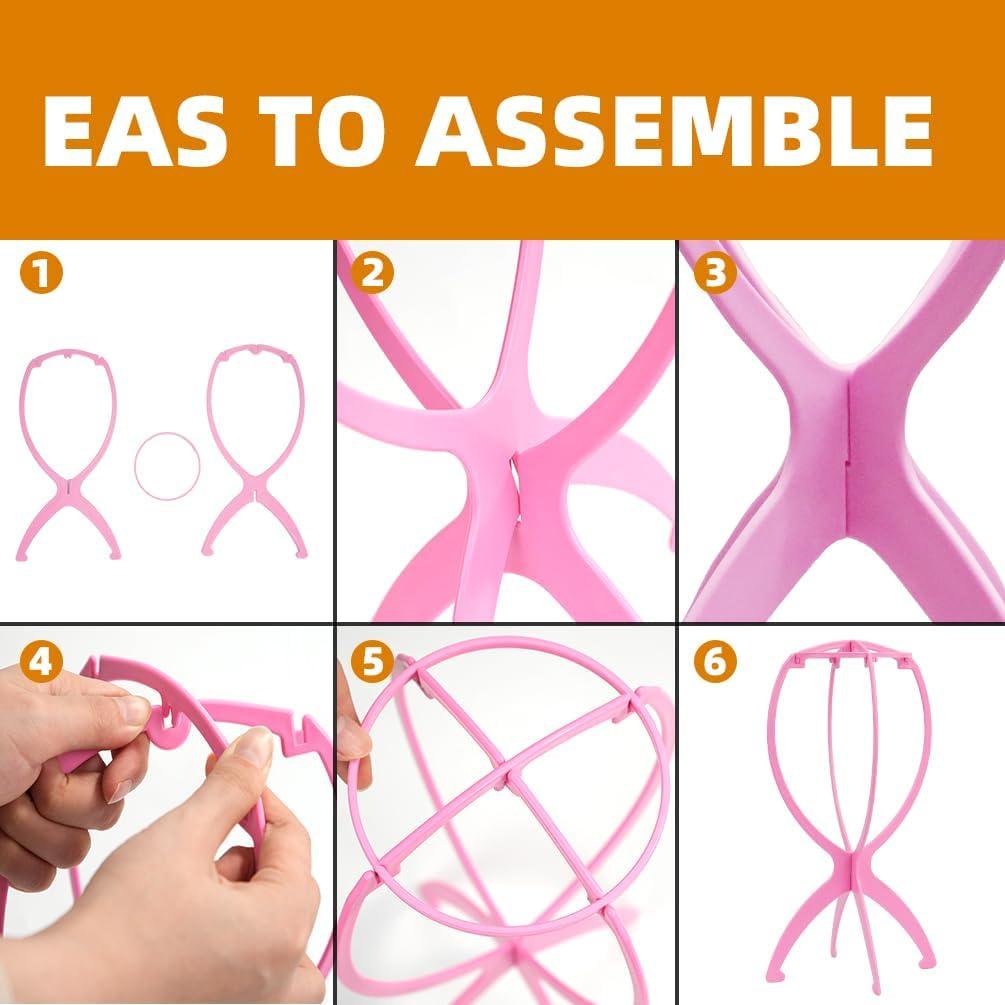 EAS TO ASSEMBLE

1

2

3

4

5

6