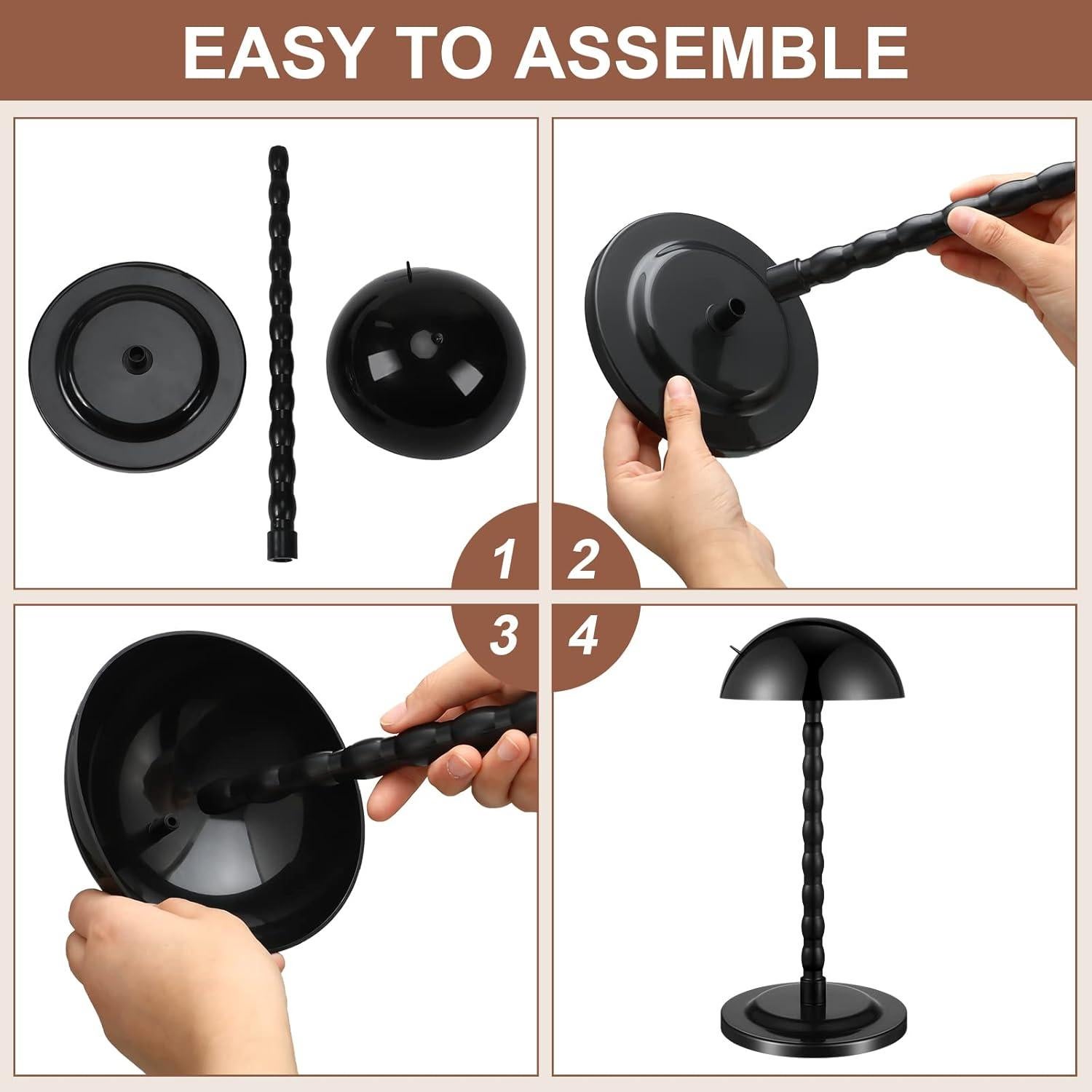 EASY TO ASSEMBLE

1

2

3

4