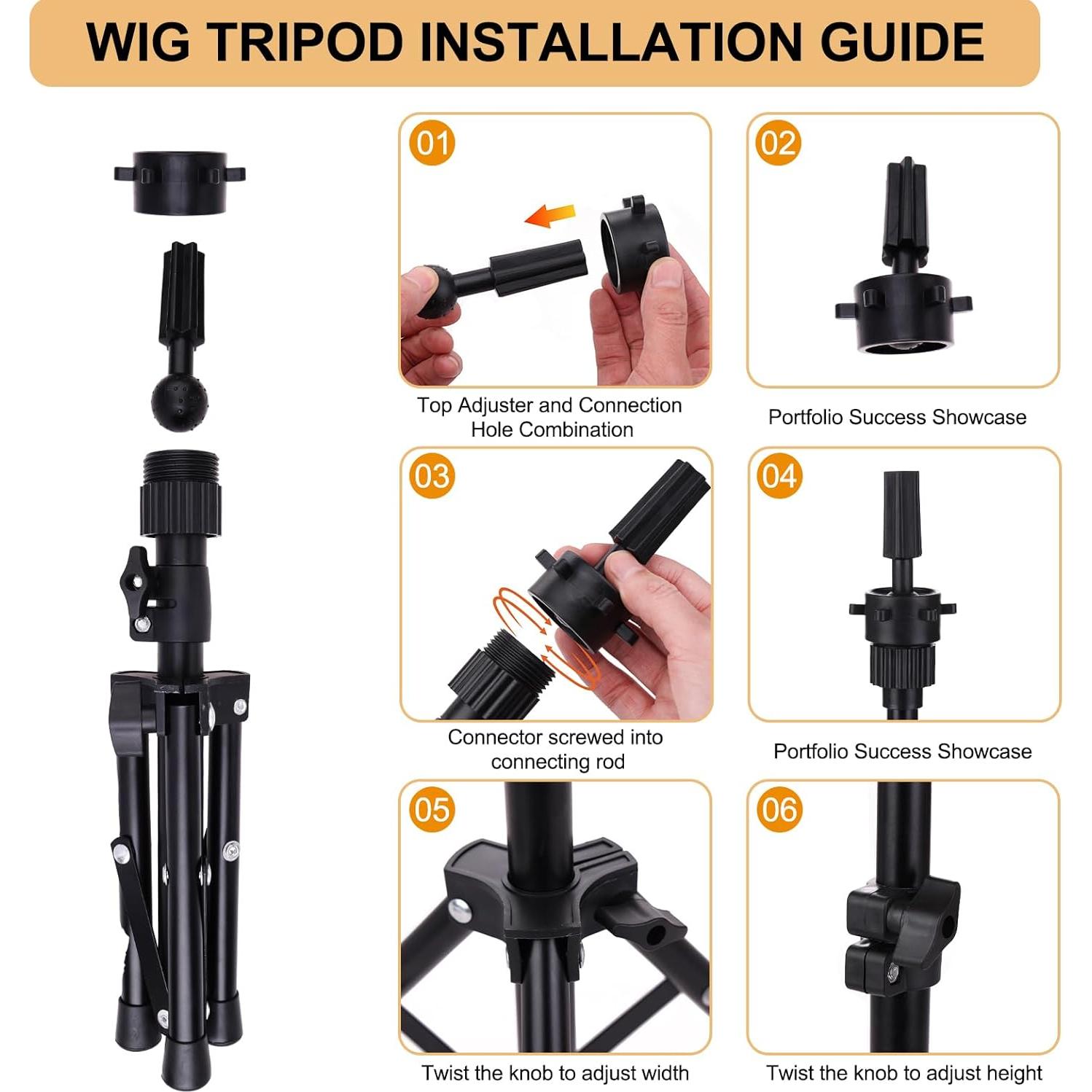 WIG TRIPOD INSTALLATION GUIDE

01

Top Adjuster and Connection Hole Combination

02

Portfolio Success Showcase

03

Connector screwed into connecting rod

04

Portfolio Success Showcase

05

Twist the knob to adjust width

06

Twist the knob to adjust height