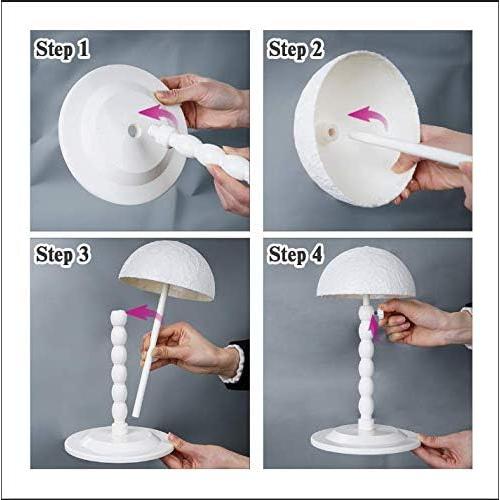 Step 1

Step 2

Step 3

Step 4