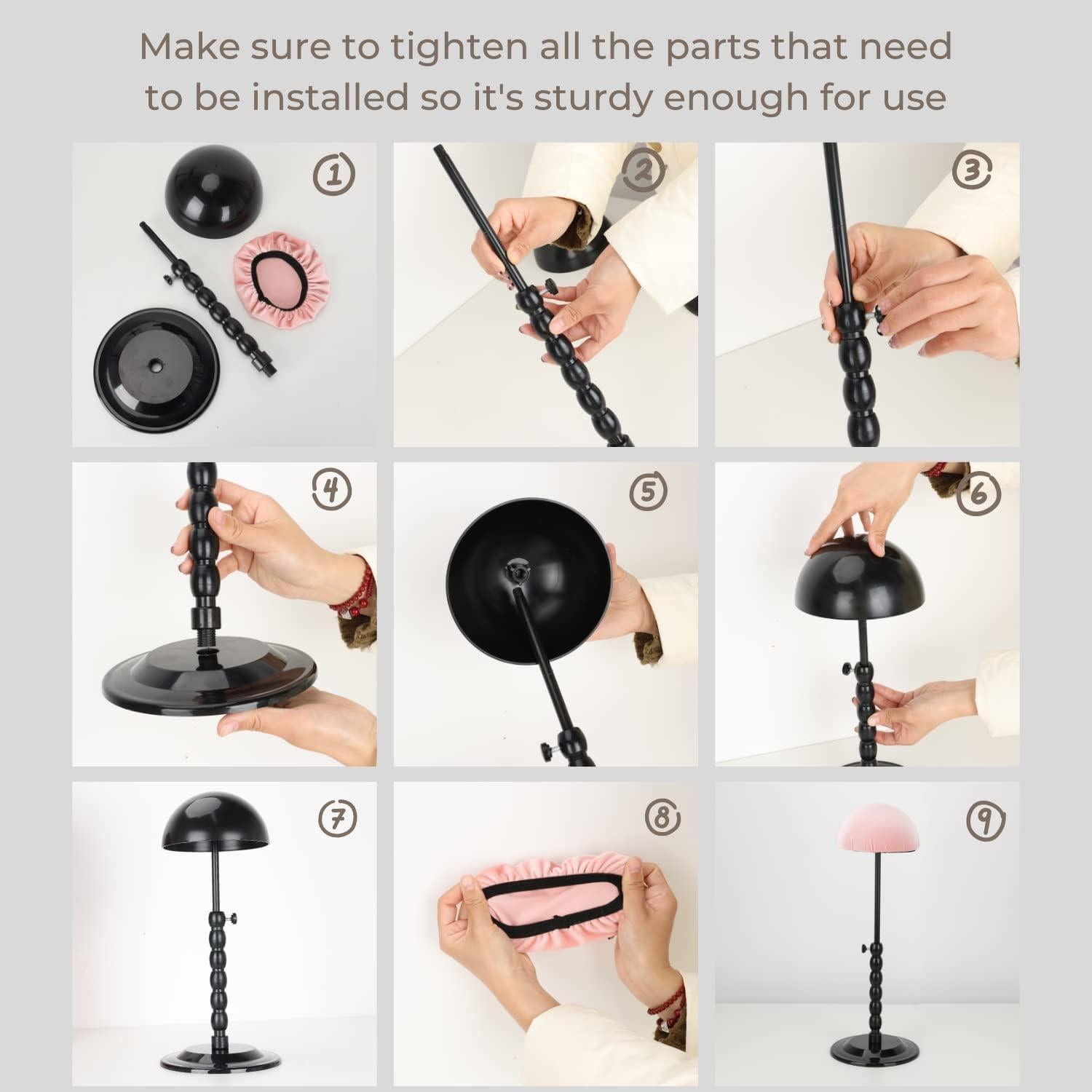 Make sure to tighten all the parts that need to be installed so it's sturdy enough for use

1

2

3

4

5

6

7

8

9