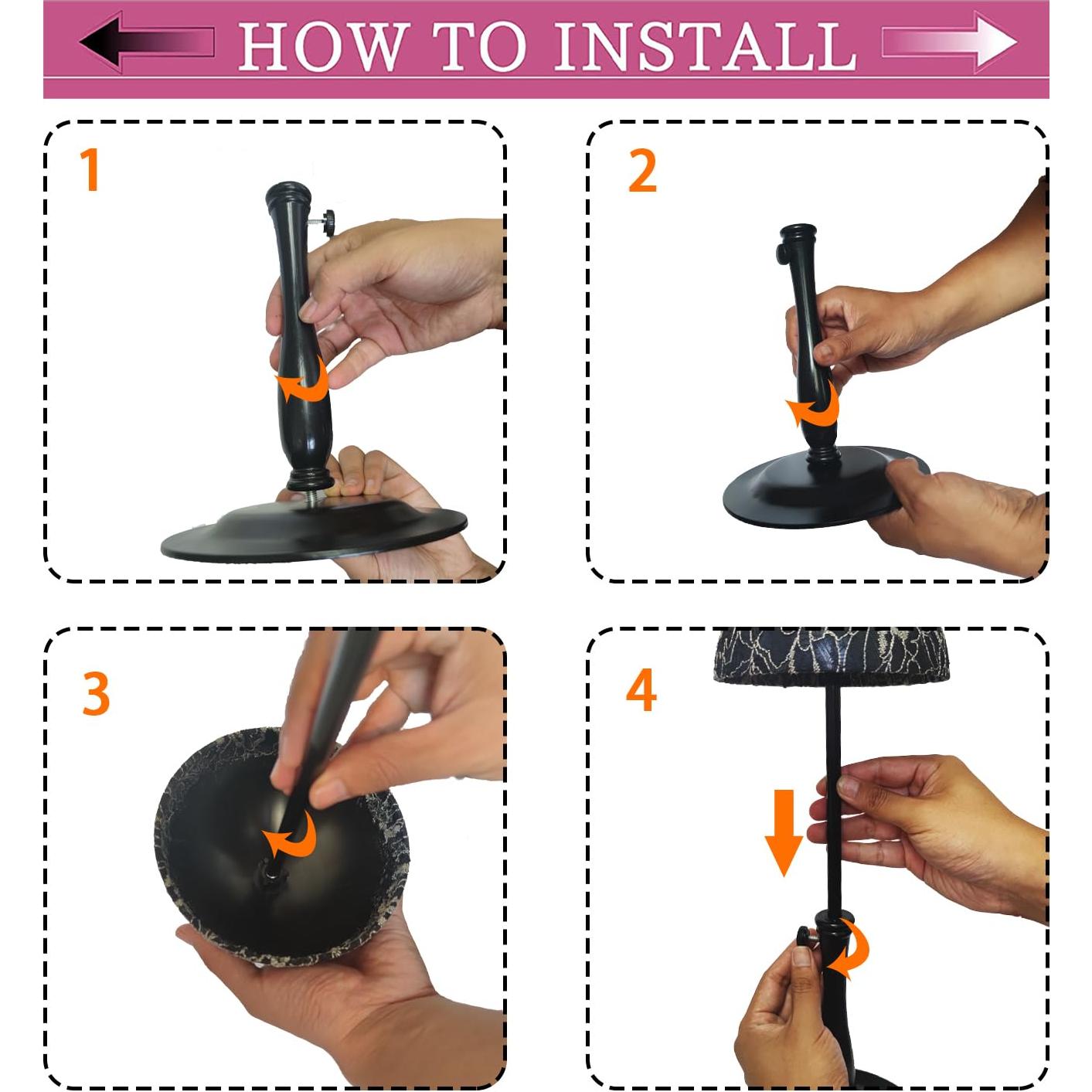 HOW TO INSTALL

1

2

3

4