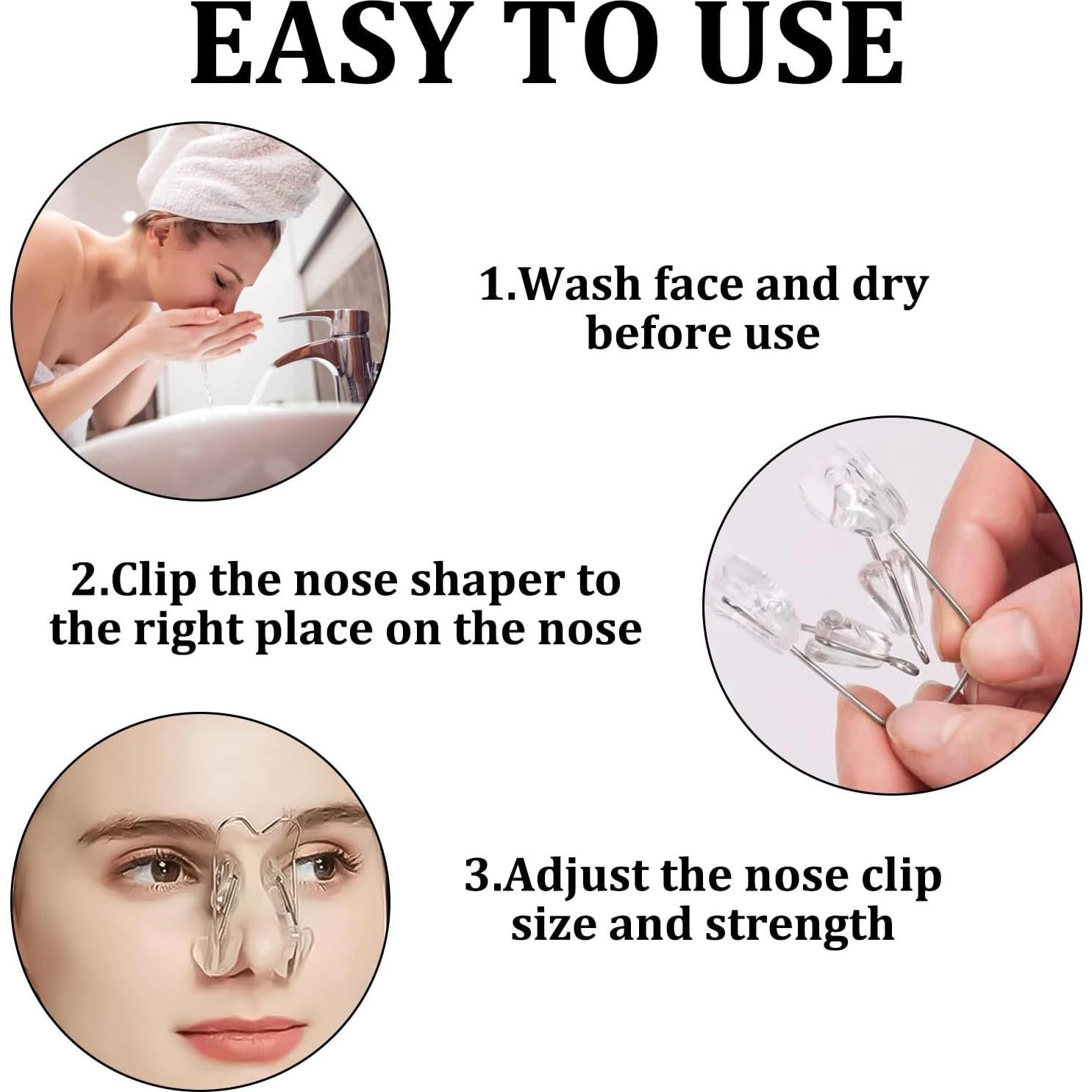 EASY TO USE

1.Wash face and dry before use

2.Clip the nose shaper to the right place on the nose

3.Adjust the nose clip size and strength