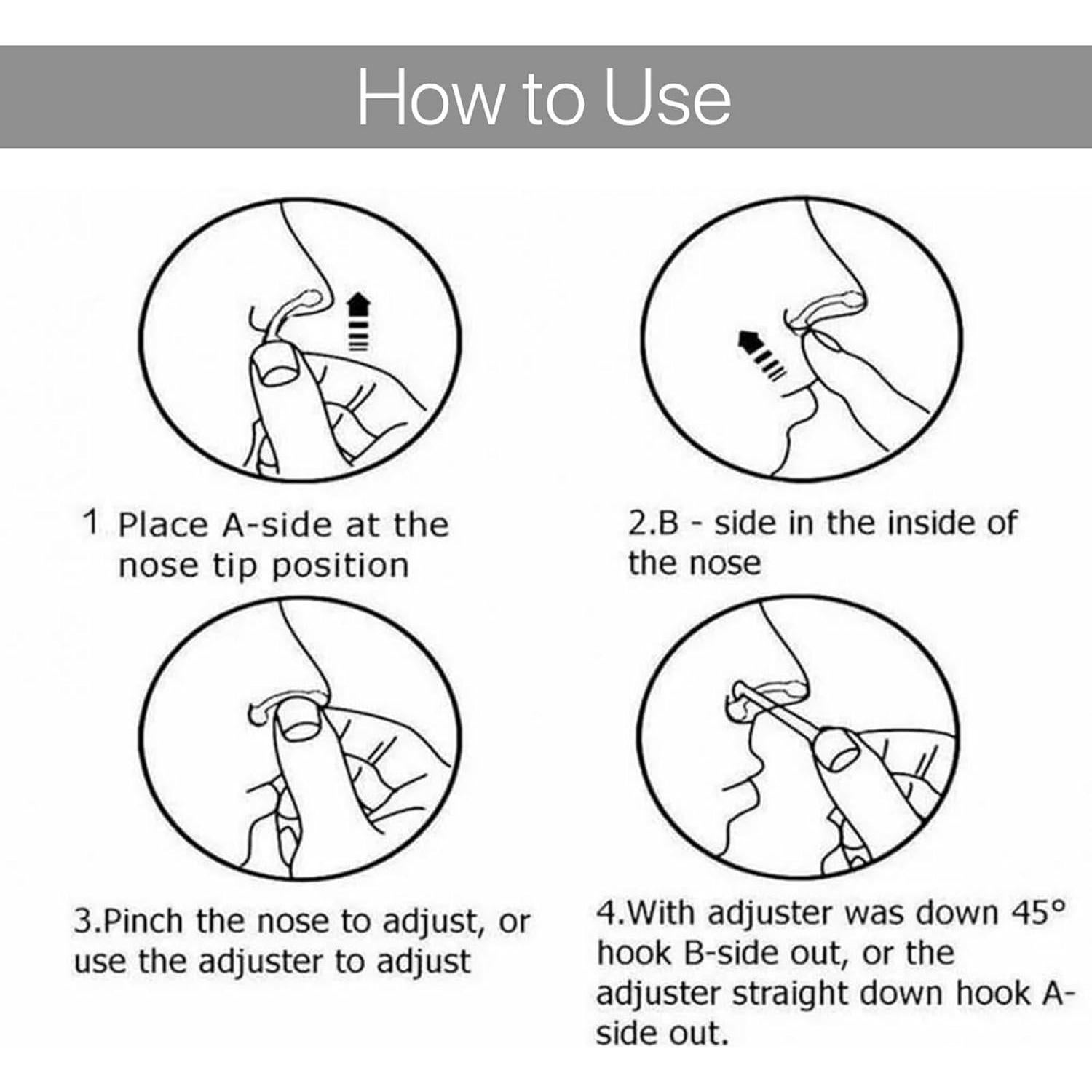 How to Use

1 Place A-side at the nose tip position

2.B - side in the inside of the nose

3.Pinch the nose to adjust, or use the adjuster to adjust

4.With adjuster was down 45° hook B-side out, or the adjuster straight down hook A-side out.