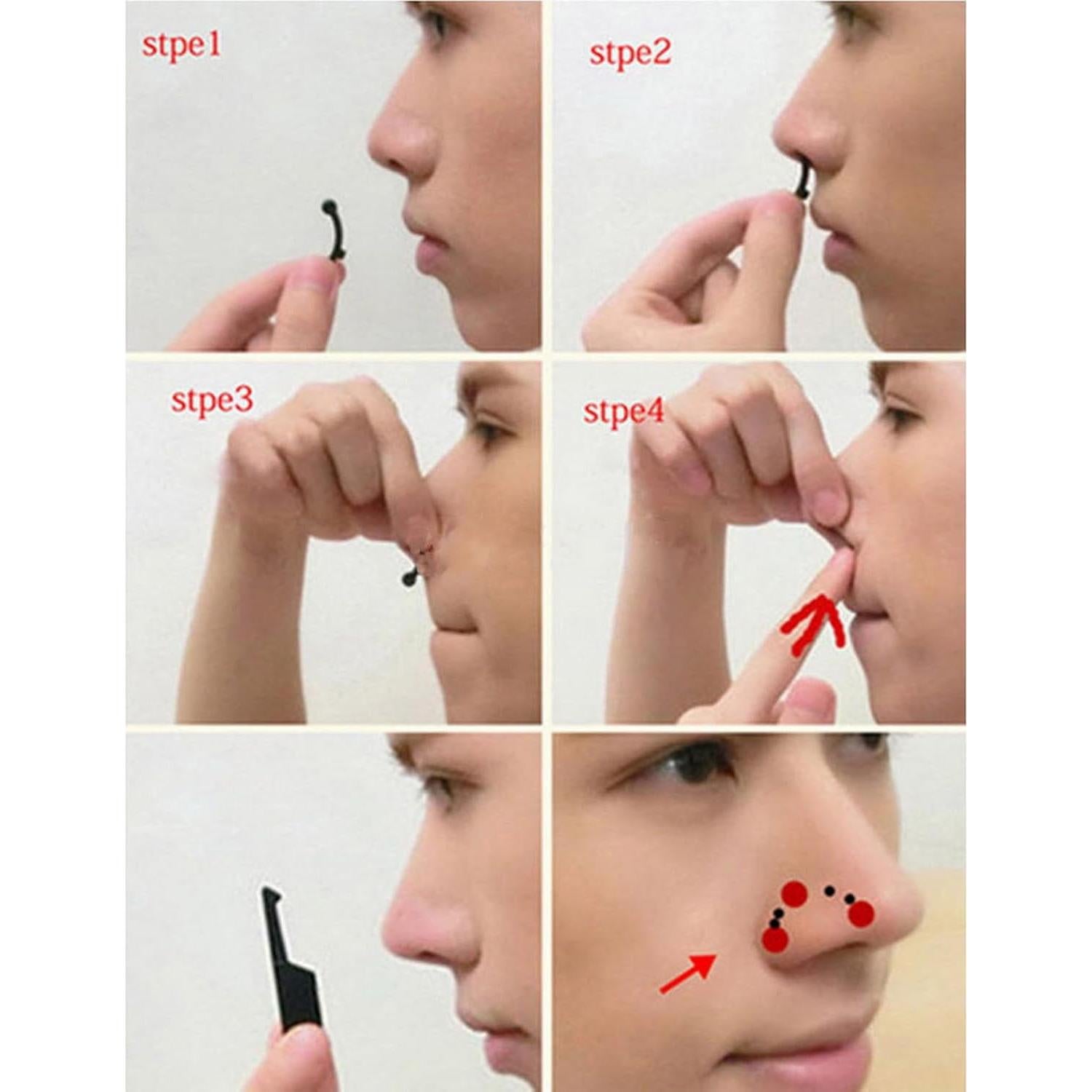 stpe1

stpe2

stpe3

stpe4