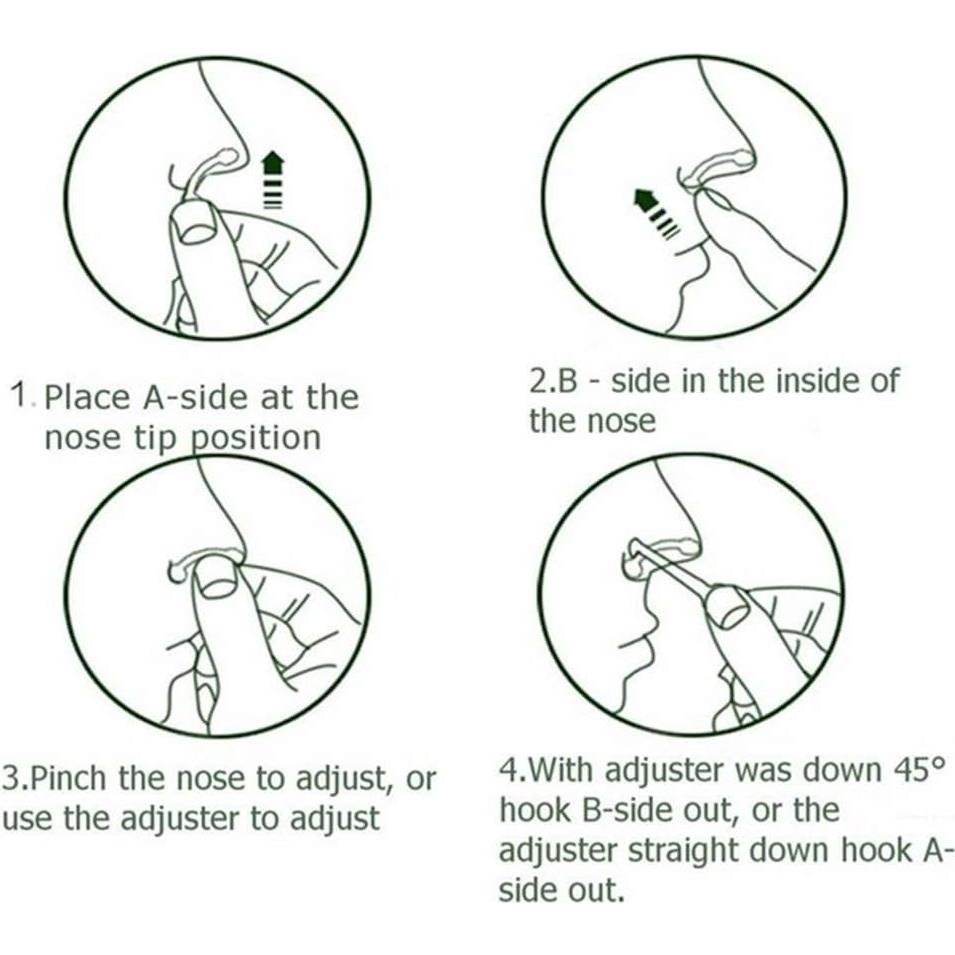 1. Place A-side at the nose tip position

2.B - side in the inside of the nose

3.Pinch the nose to adjust, or use the adjuster to adjust

4.With adjuster was down 45° hook B-side out, or the adjuster straight down hook A-side out.