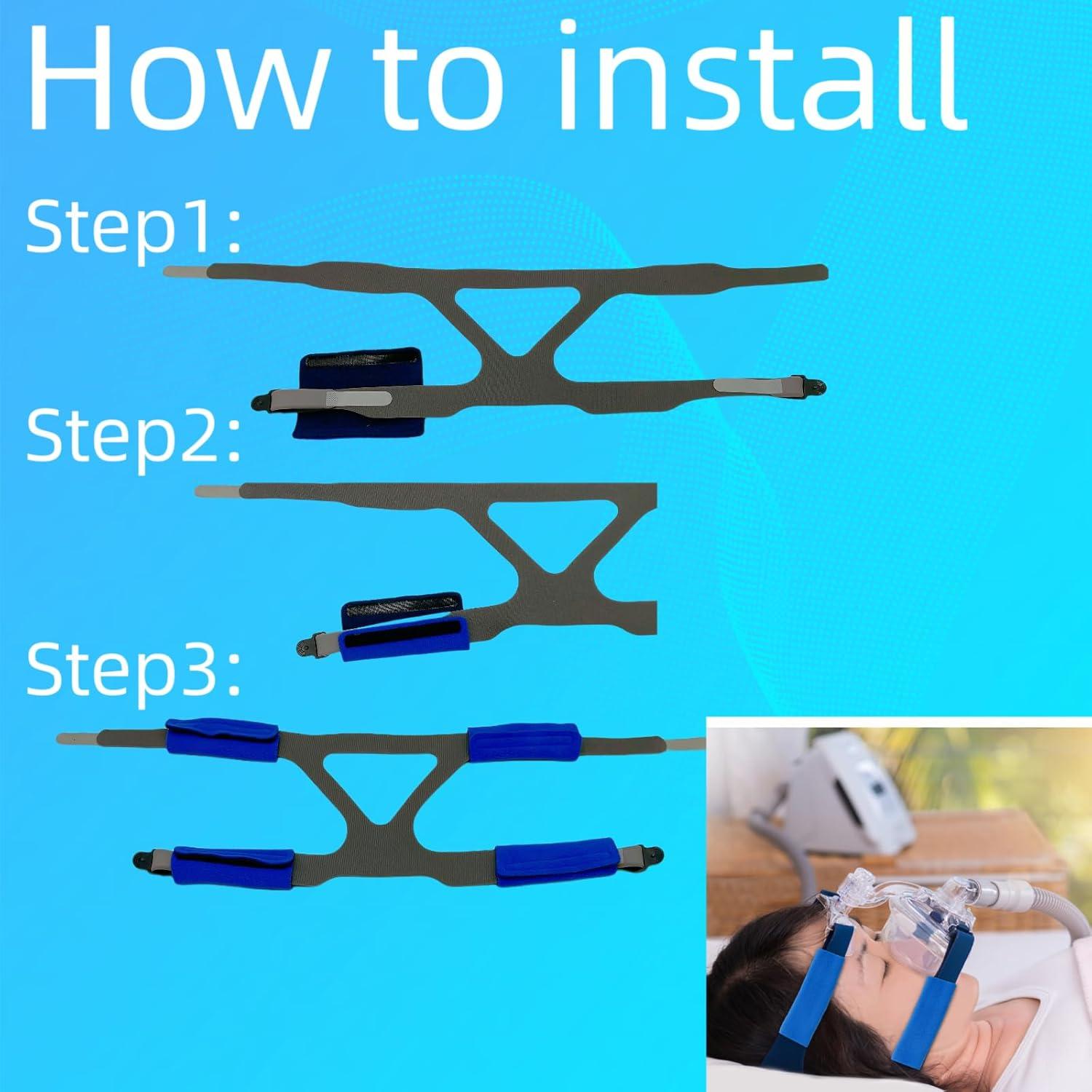 How to install

Step1:

Step2:

Step3: