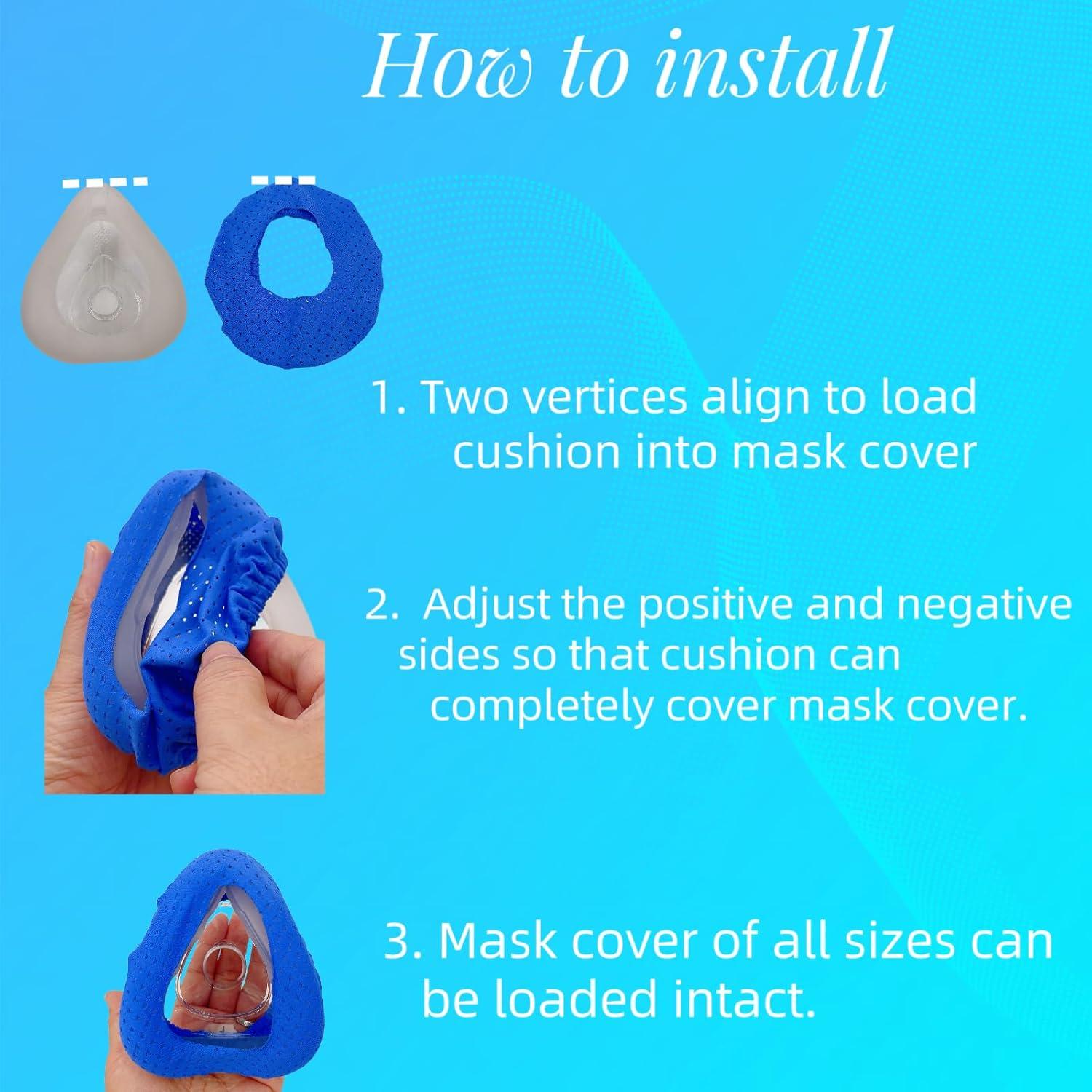 How to install

1. Two vertices align to load cushion into mask cover

2. Adjust the positive and negative sides so that cushion can completely cover mask cover.

3. Mask cover of all sizes can be loaded intact.