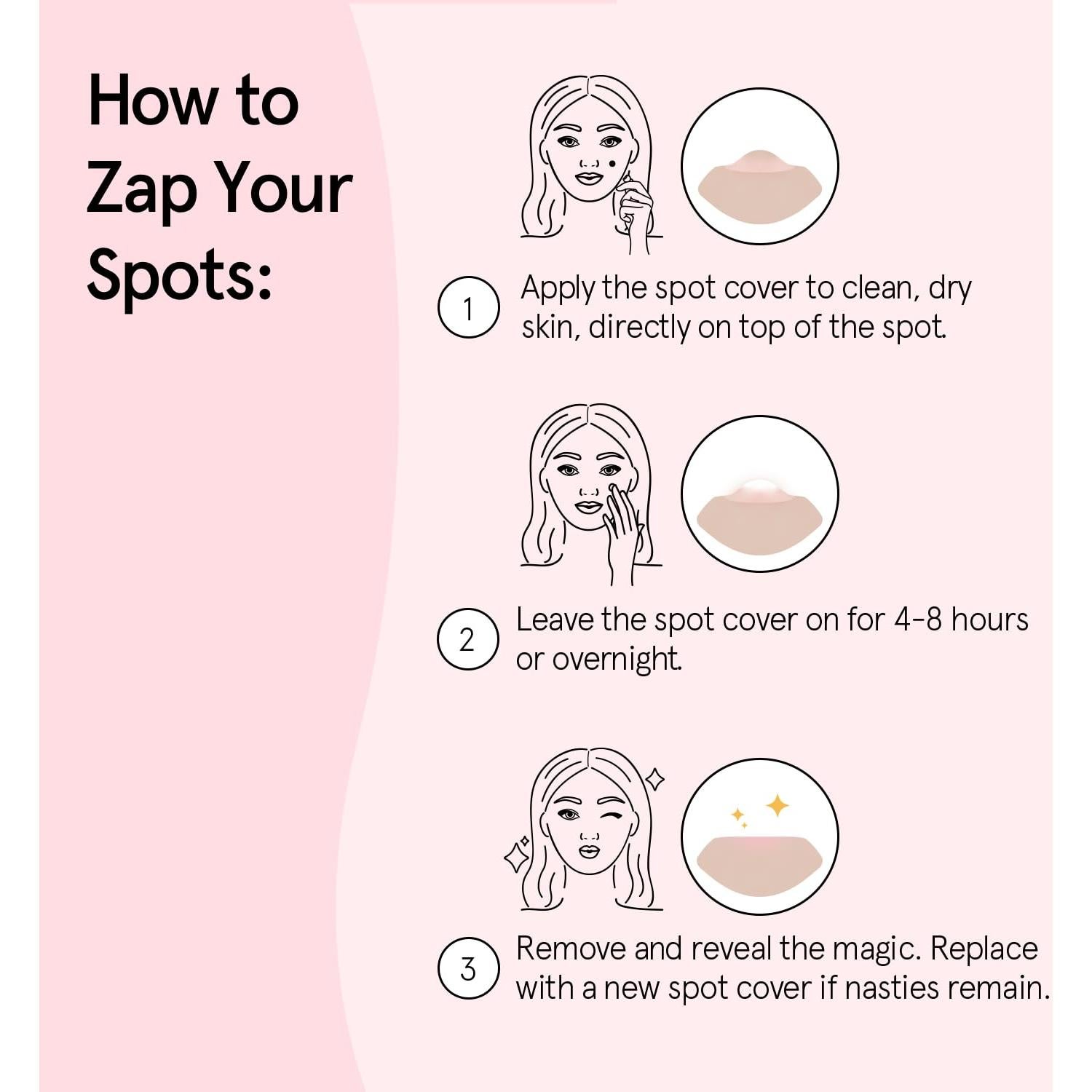 How to Zap Your Spots:

1 Apply the spot cover to clean, dry skin, directly on top of the spot.

2 Leave the spot cover on for 4-8 hours or overnight.

3 Remove and reveal the magic. Replace with a new spot cover if nasties remain.