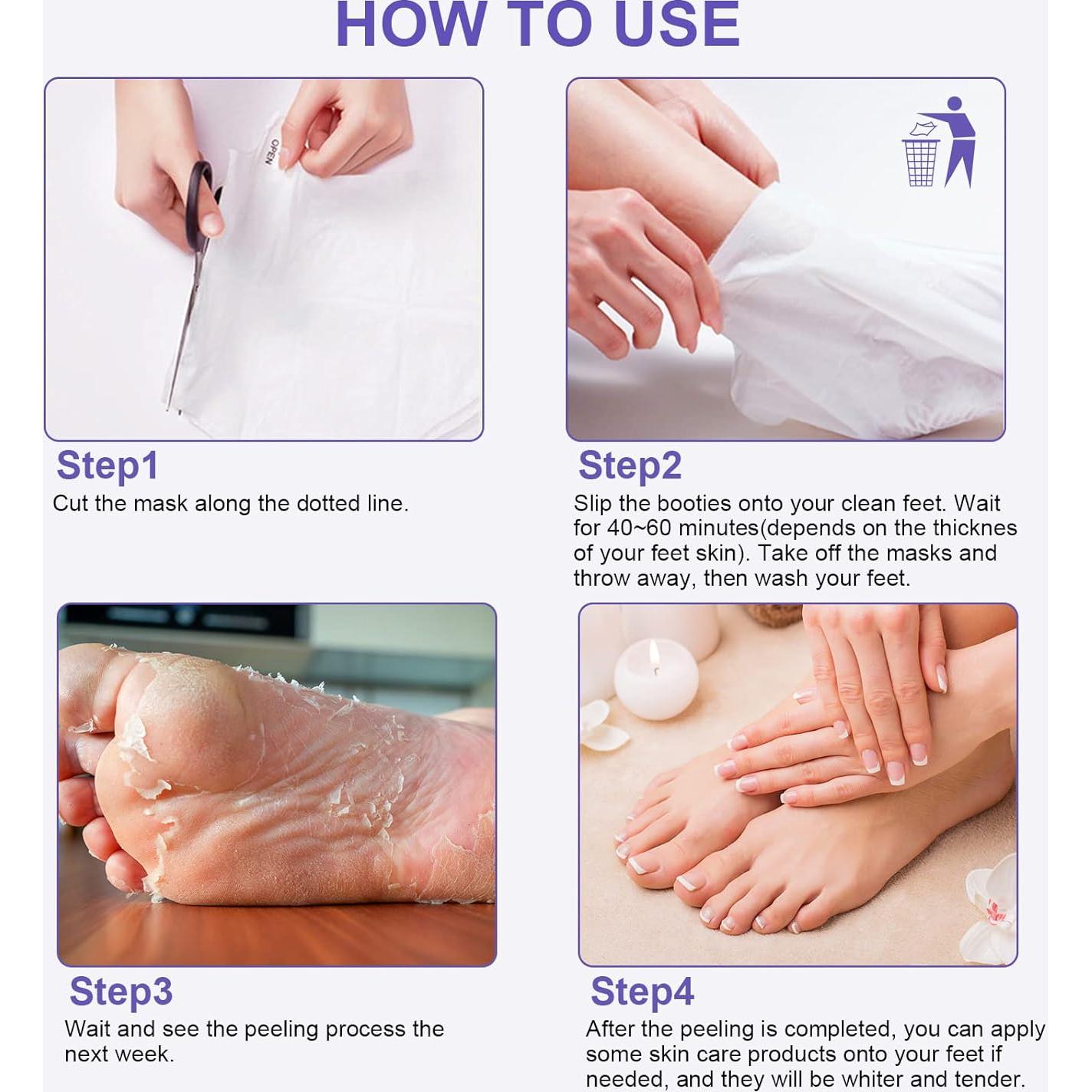 HOW TO USE

OPEN

Step1
Cut the mask along the dotted line.

Step2
Slip the booties onto your clean feet. Wait for 40~60 minutes(depends on the thicknes of your feet skin). Take off the masks and throw away, then wash your feet.

Step3
Wait and see the peeling process the next week.

Step4
After the peeling is completed, you can apply some skin care products onto your feet if needed, and they will be whiter and tender.