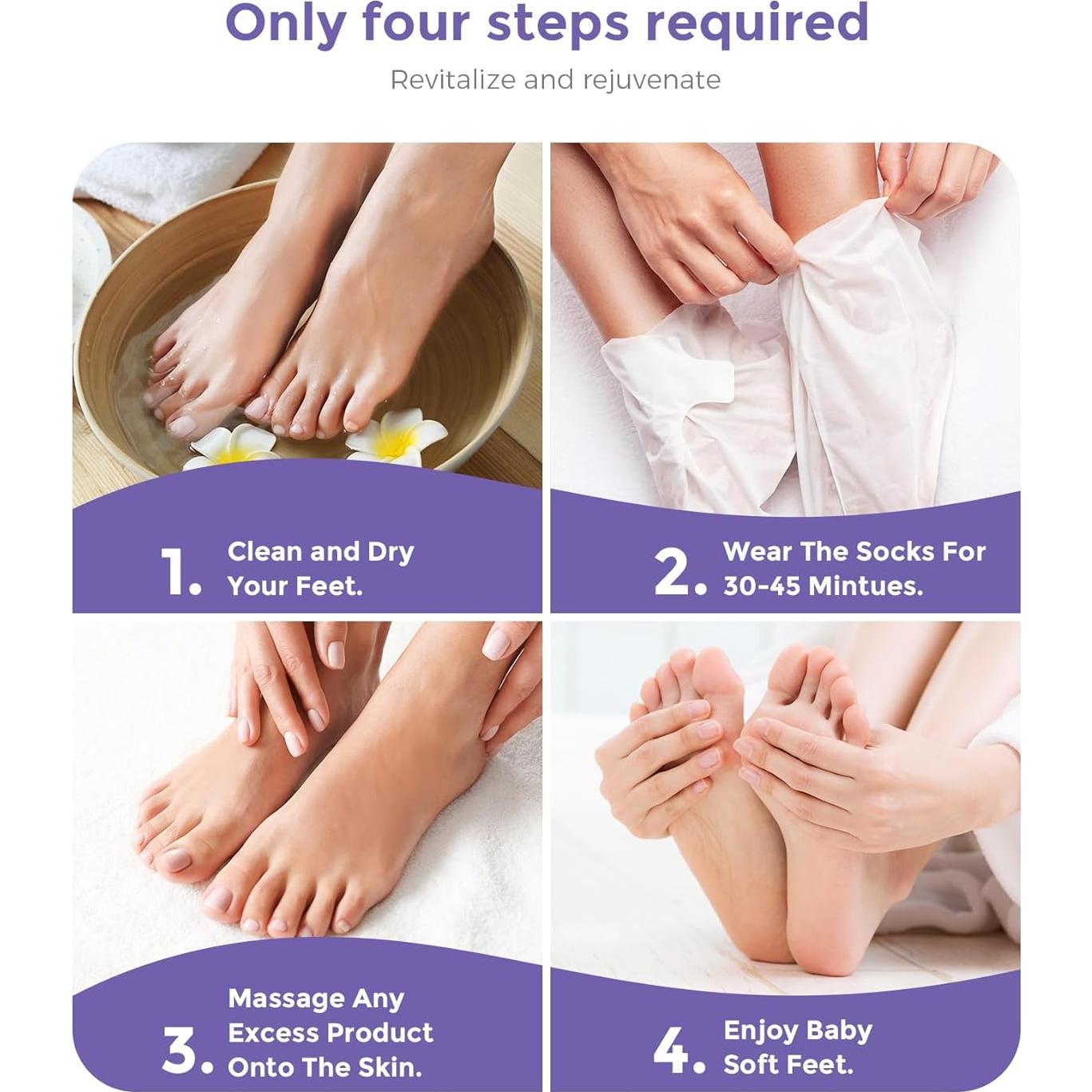 Only four steps required

Revitalize and rejuvenate

1. Clean and Dry Your Feet.

2. Wear The Socks For 30-45 Mintues.

3. Massage Any Excess Product Onto The Skin.

4. Enjoy Baby Soft Feet.