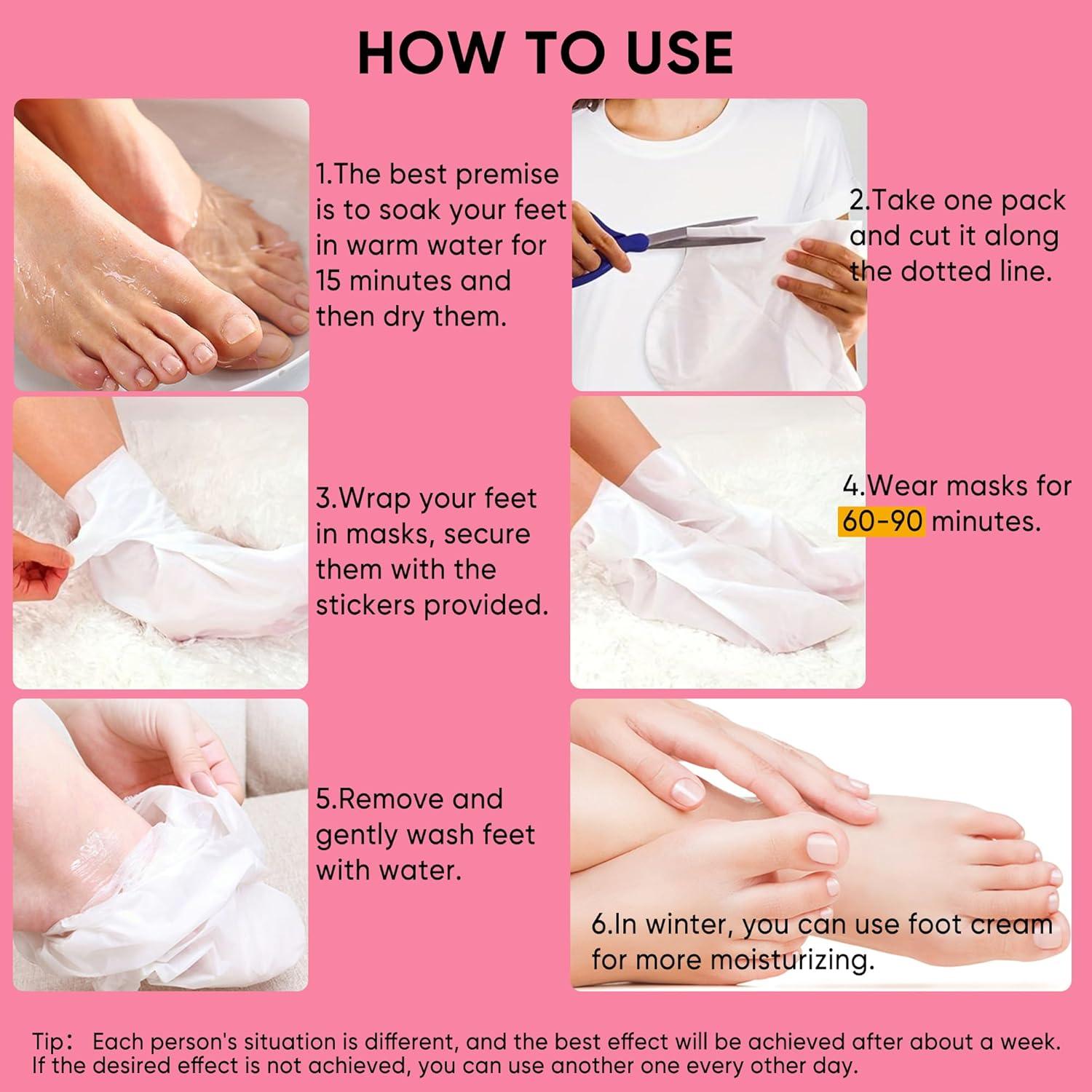 HOW TO USE

1.The best premise is to soak your feet in warm water for 15 minutes and then dry them.

2.Take one pack and cut it along the dotted line.

3.Wrap your feet in masks, secure them with the stickers provided.

4.Wear masks for 60-90 minutes.

5.Remove and gently wash feet with water.

6.In winter, you can use foot cream for more moisturizing.

Tip： Each person's situation is different, and the best effect will be achieved after about a week. If the desired effect is not achieved, you can use another one every other day.