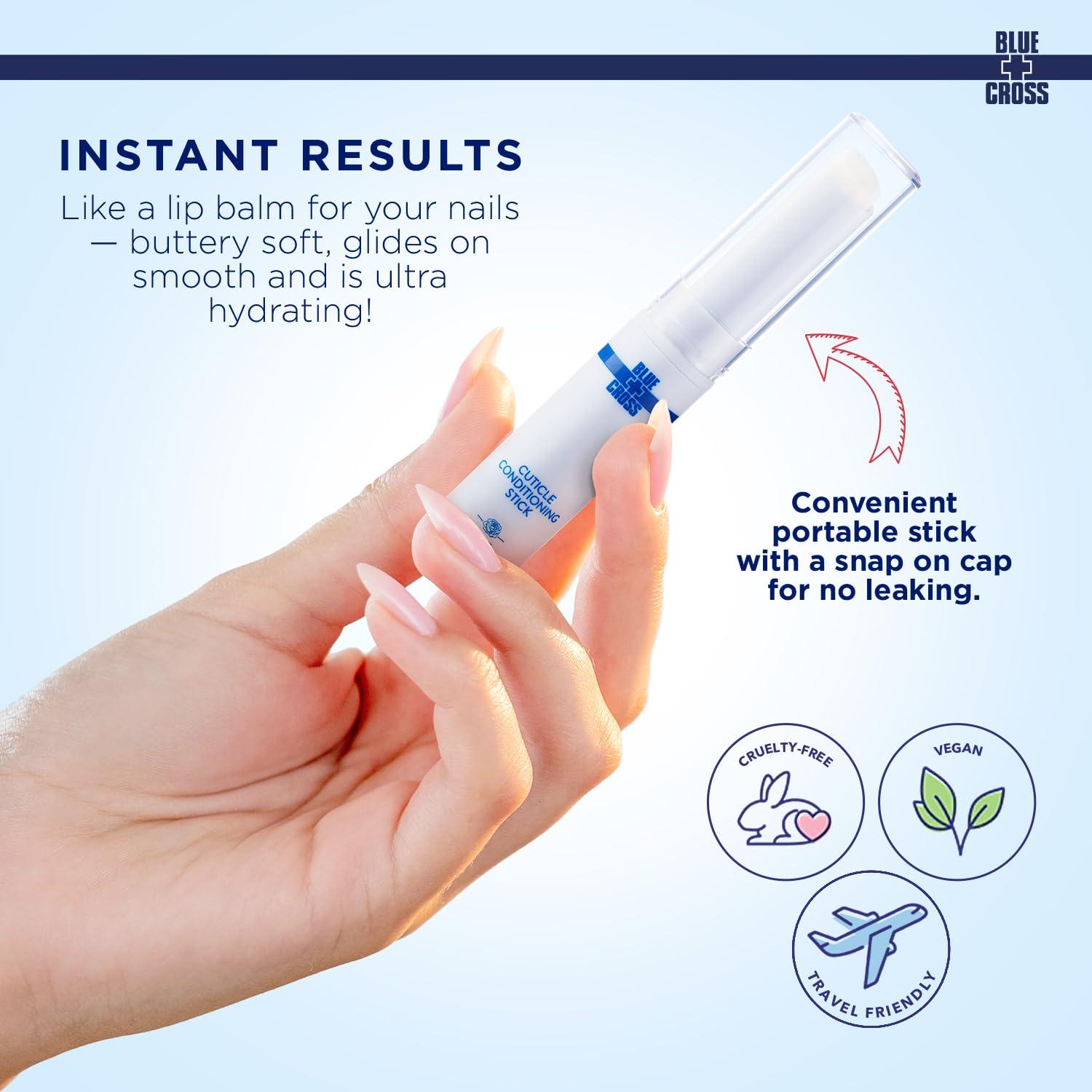 BLUE CROSS

INSTANT RESULTS

Like a lip balm for your nails — buttery soft, glides on smooth and is ultra hydrating!

BLUE CROSS

CUTICLE CONDITIONING STICK

Convenient portable stick with a snap on cap for no leaking.

CRUELTY-FREE

VEGAN

TRAVEL FRIENDLY