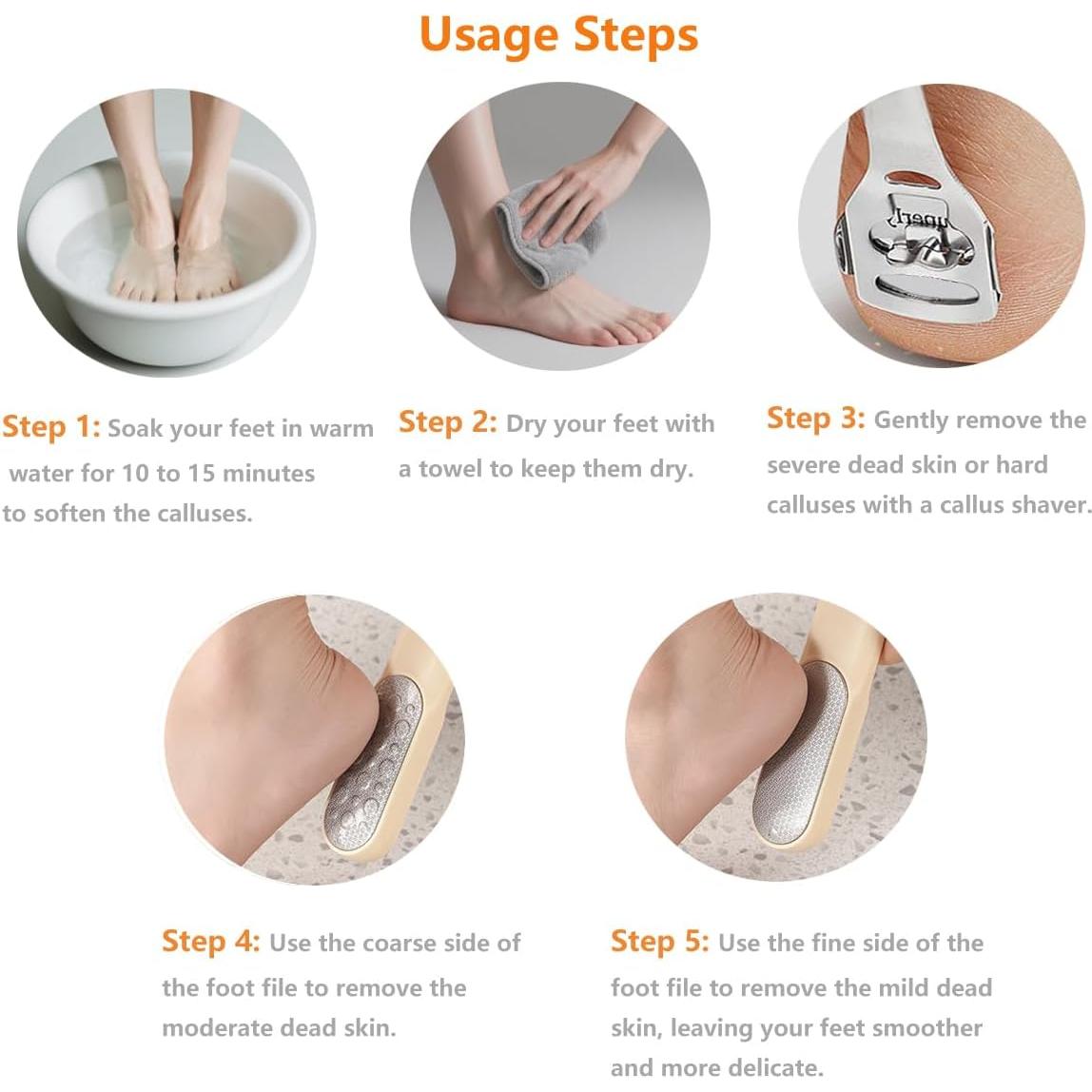 Usage Steps

Step 1: Soak your feet in warm water for 10 to 15 minutes to soften the calluses.

Step 2: Dry your feet with a towel to keep them dry.

Step 3: Gently remove the severe dead skin or hard calluses with a callus shaver.

Step 4: Use the coarse side of the foot file to remove the moderate dead skin.

Step 5: Use the fine side of the foot file to remove the mild dead skin, leaving your feet smoother and more delicate.