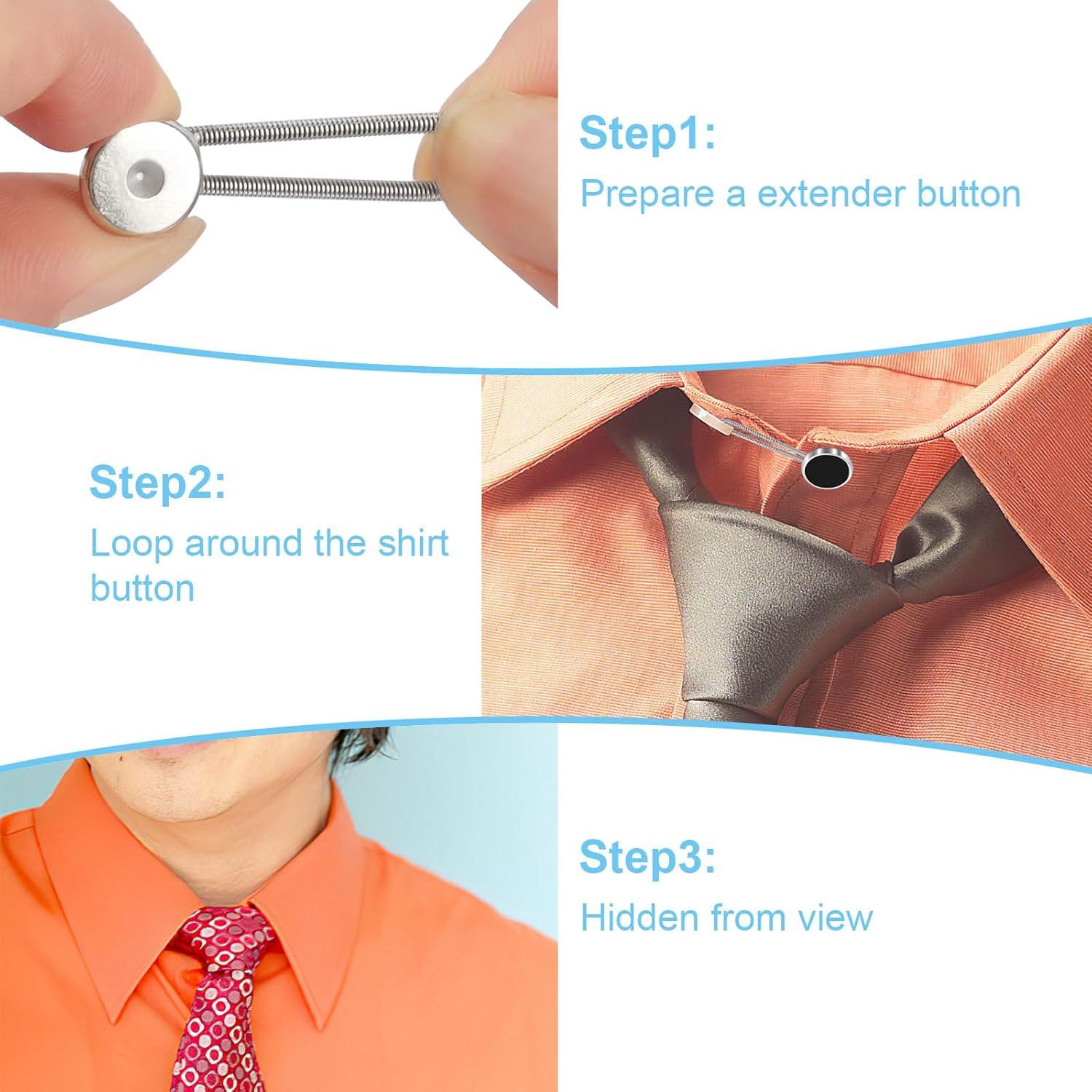 Step1:
Prepare a extender button

Step2:
Loop around the shirt button

Step3:
Hidden from view