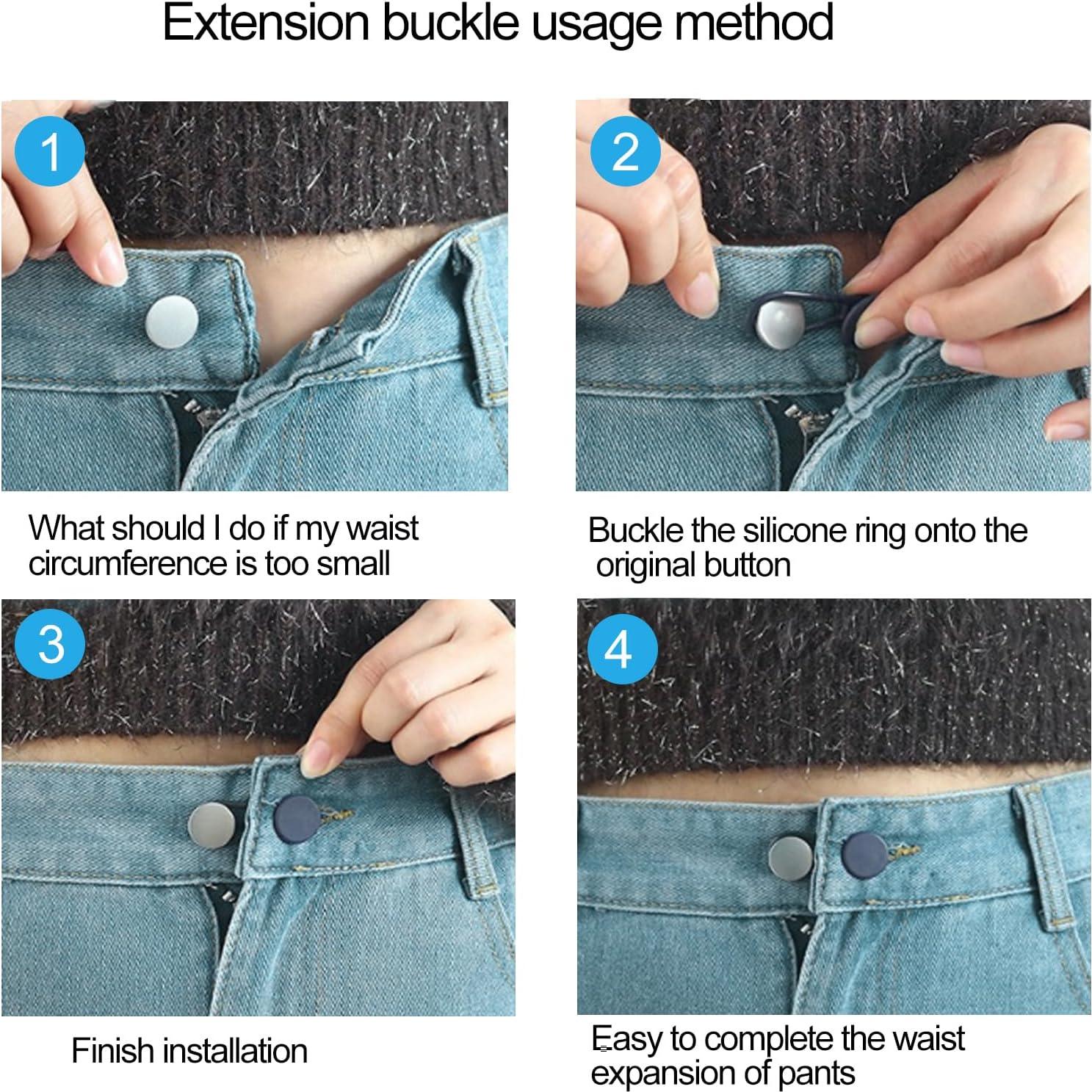 Extension buckle usage method

1

What should I do if my waist circumference is too small

2

Buckle the silicone ring onto the original button

3

Finish installation

4

Easy to complete the waist expansion of pants