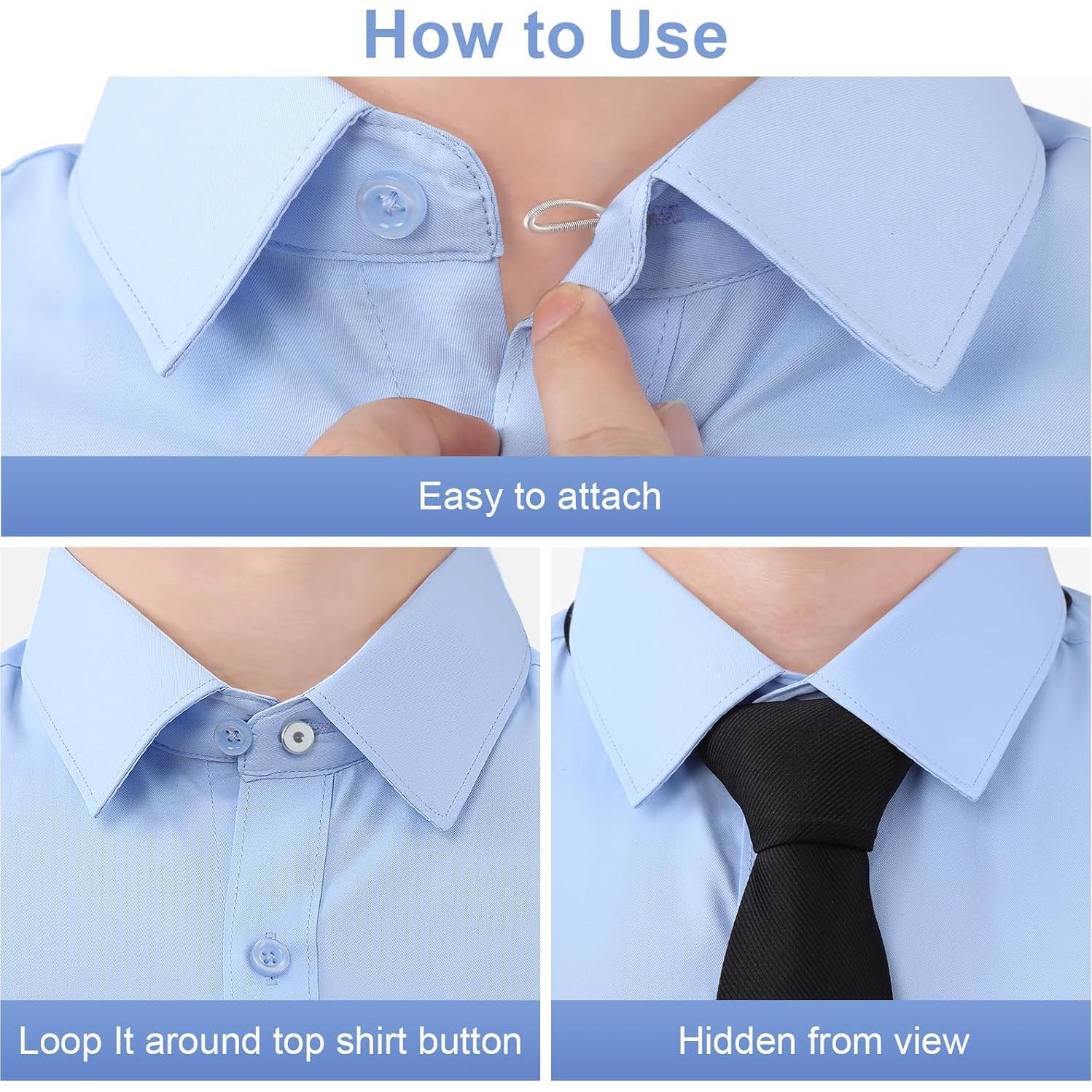 How to Use

Easy to attach

Loop It around top shirt button

Hidden from view