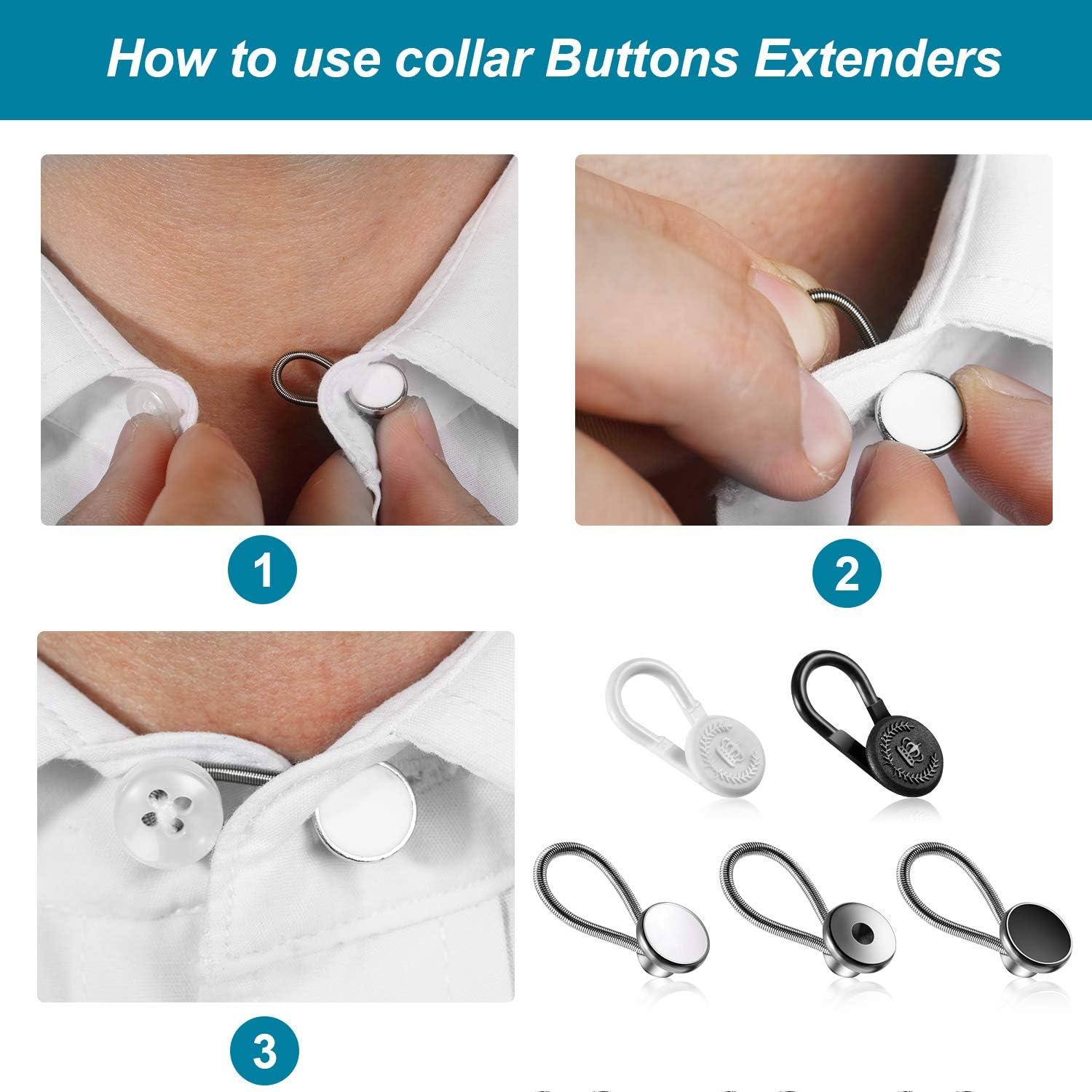 How to use collar Buttons Extenders

1

2

3