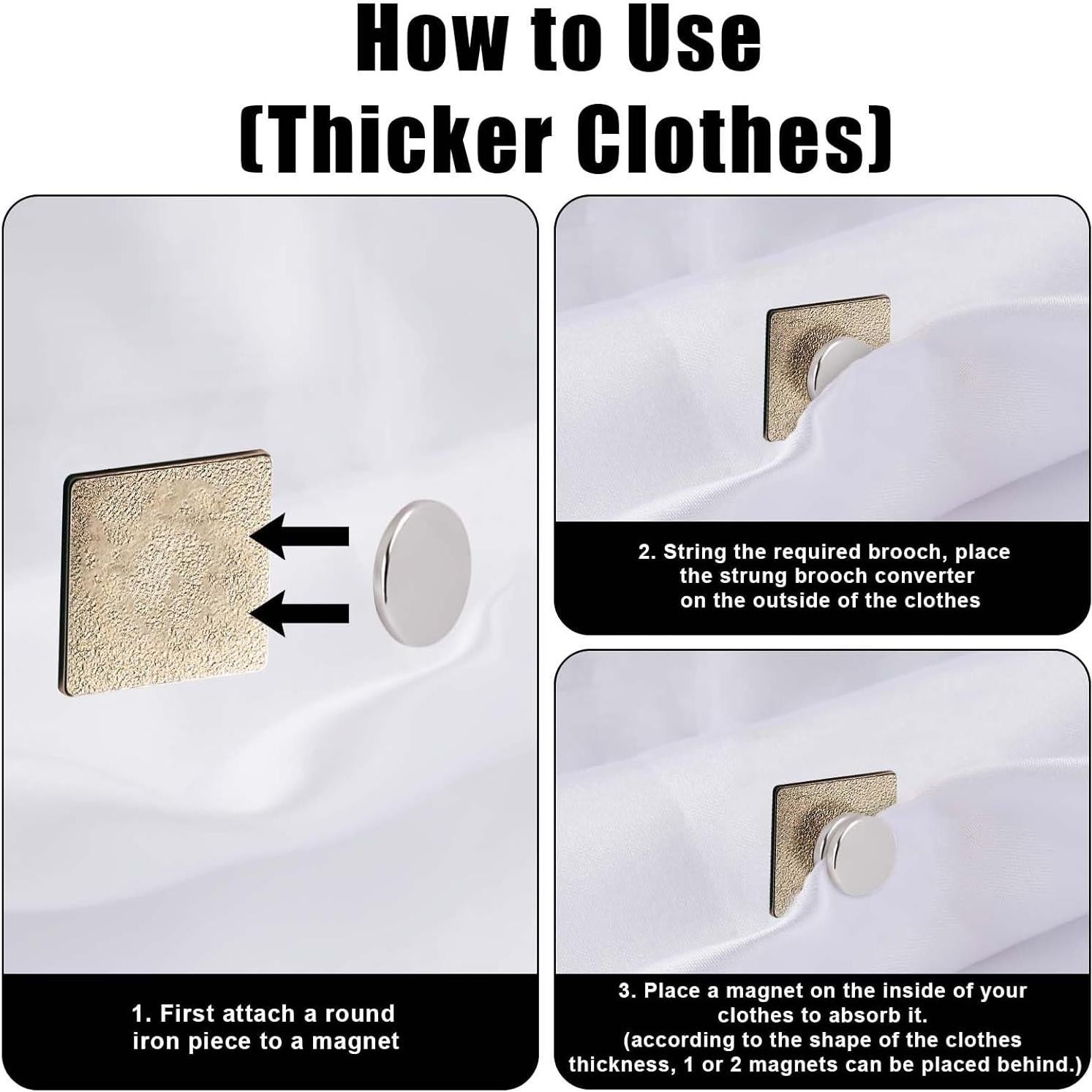 How to Use (Thicker Clothes)

1. First attach a round iron piece to a magnet

2. String the required brooch, place the strung brooch converter on the outside of the clothes

3. Place a magnet on the inside of your clothes to absorb it. (according to the shape of the clothes thickness, 1 or 2 magnets can be placed behind.)