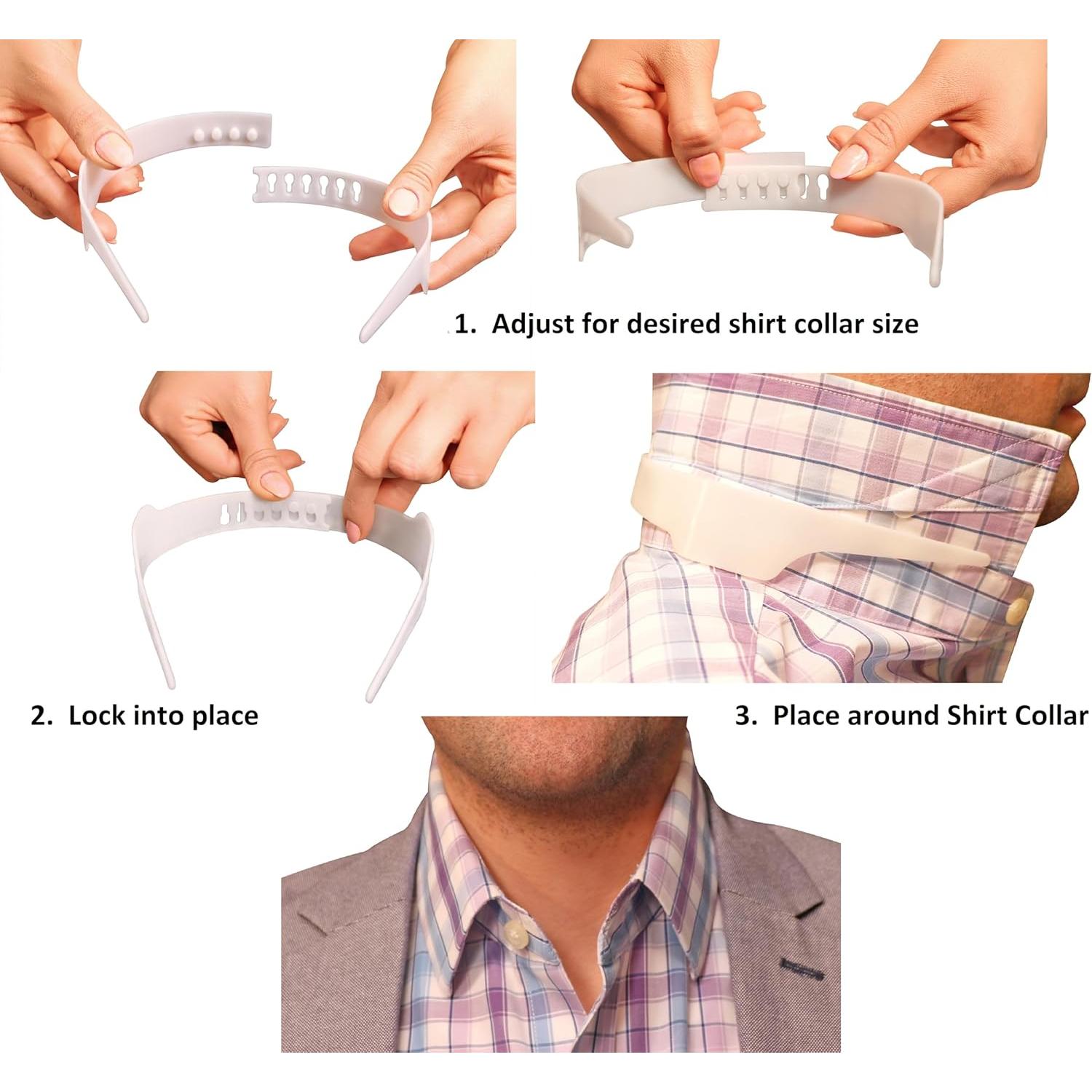 1. Adjust for desired shirt collar size

2. Lock into place

3. Place around Shirt Collar