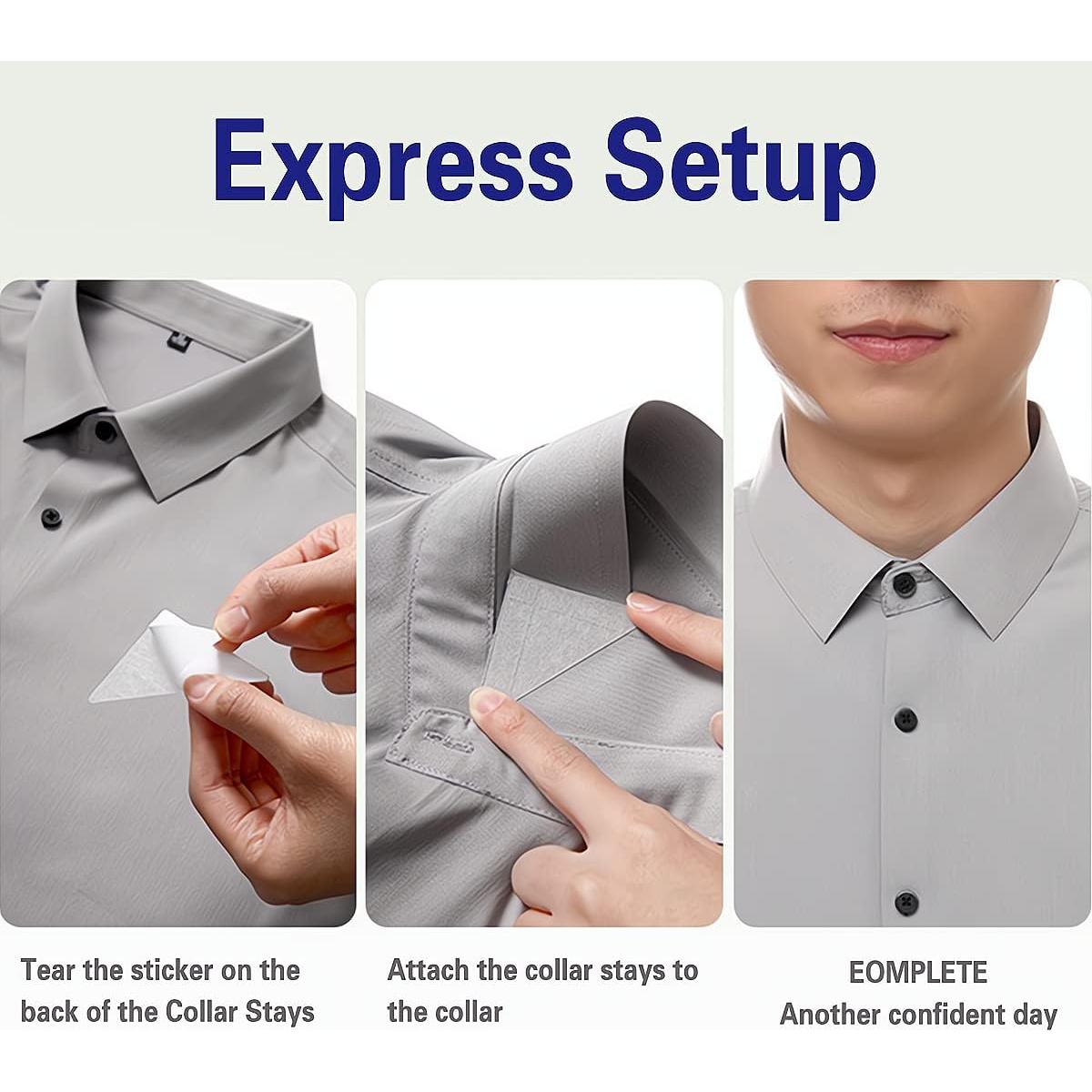 Express Setup

Tear the sticker on the back of the Collar Stays

Attach the collar stays to the collar

EOMPLETE
Another confident day