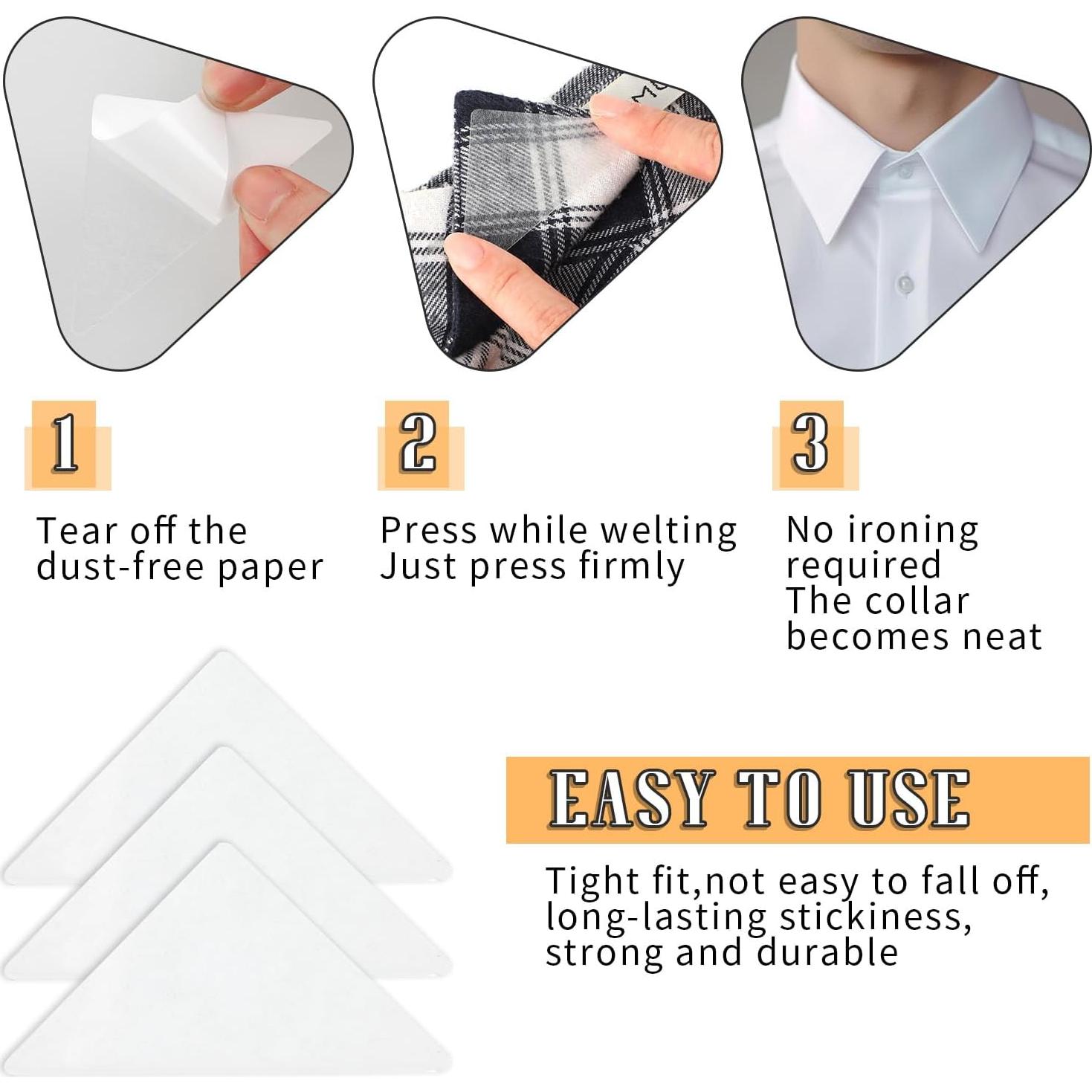 1

Tear off the dust-free paper

2

Press while welting
Just press firmly

3

No ironing required
The collar becomes neat

EASY TO USE

Tight fit,not easy to fall off, long-lasting stickiness, strong and durable