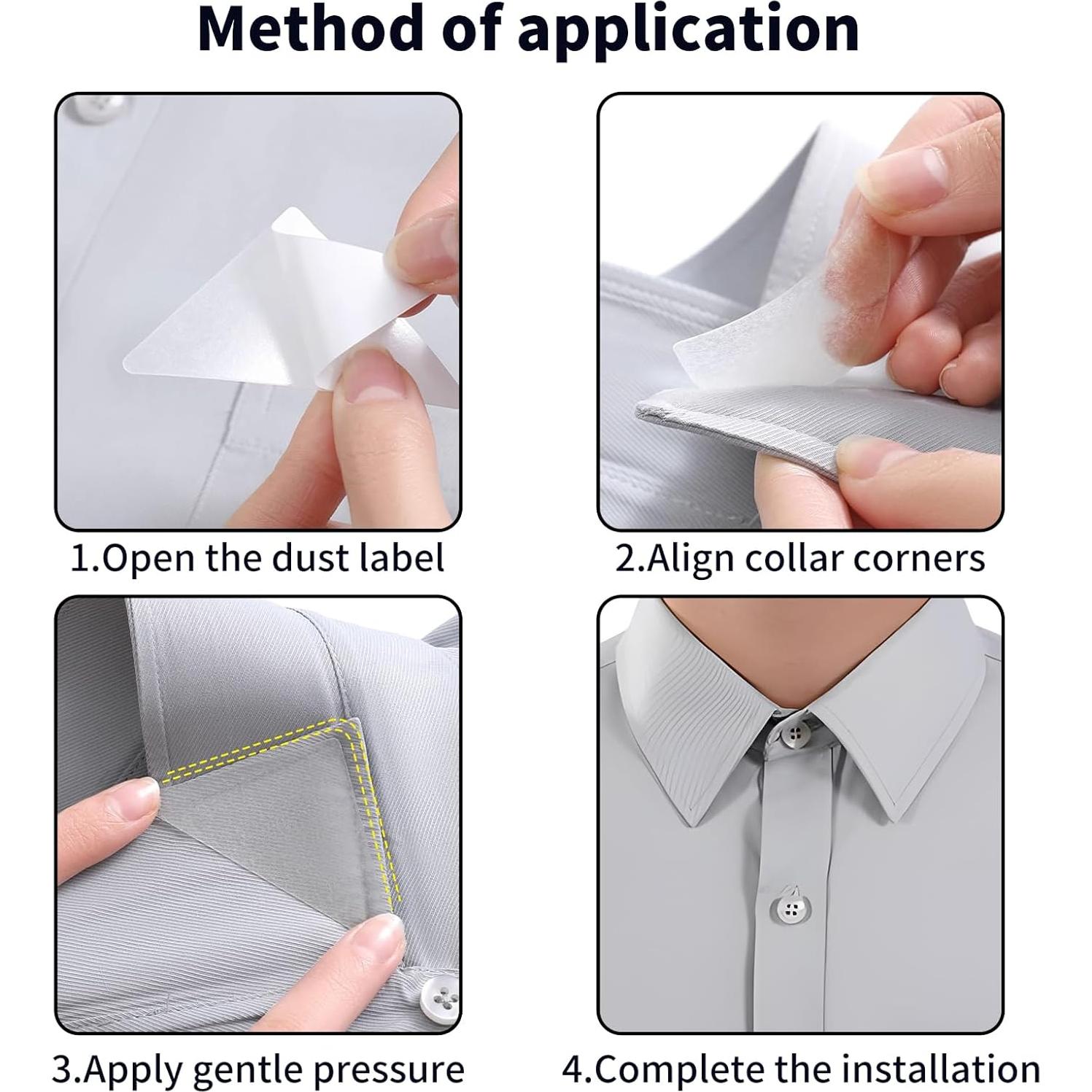 Method of application

1.Open the dust label

2.Align collar corners

3.Apply gentle pressure

4.Complete the installation