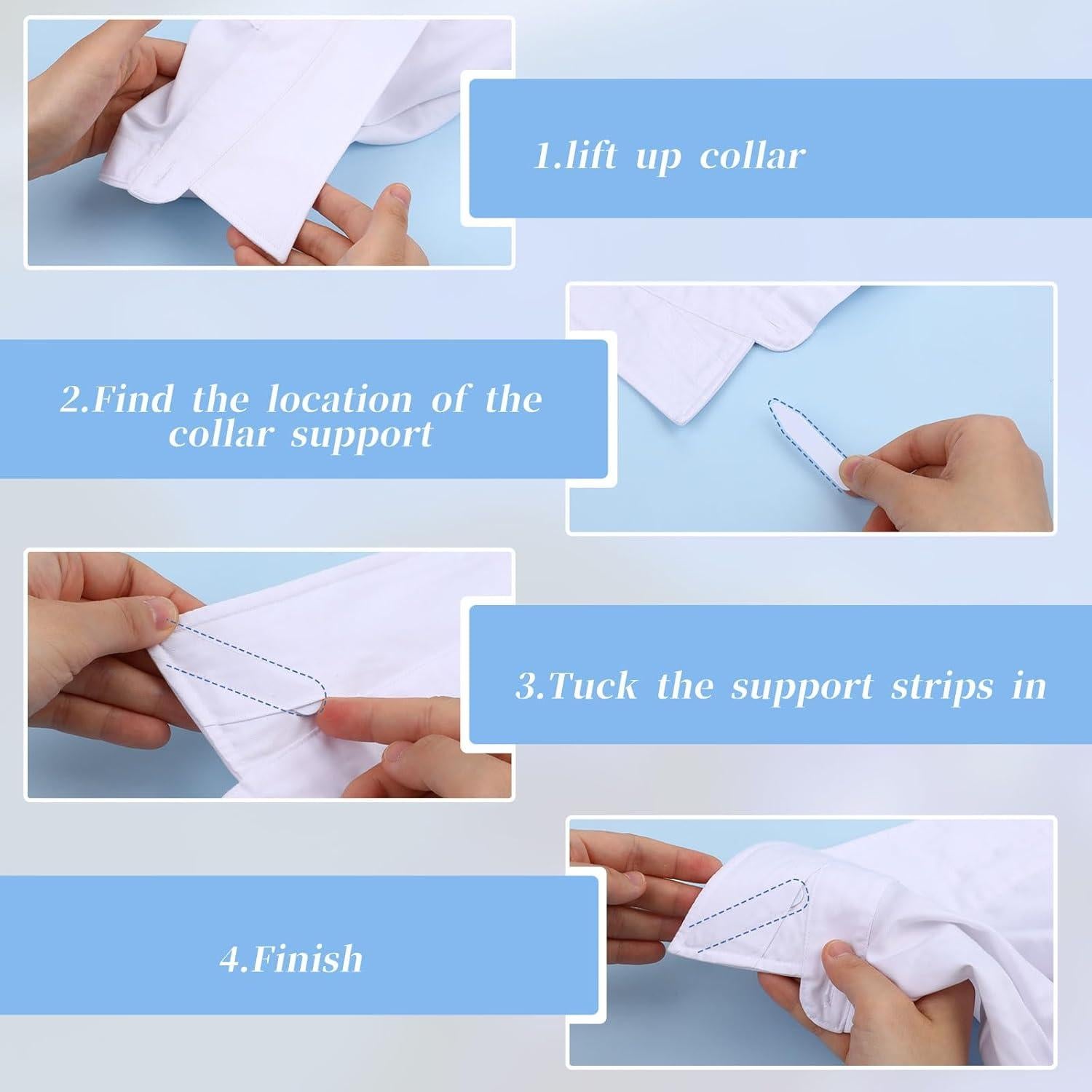 1.lift up collar

2.Find the location of the collar support

3.Tuck the support strips in

4.Finish