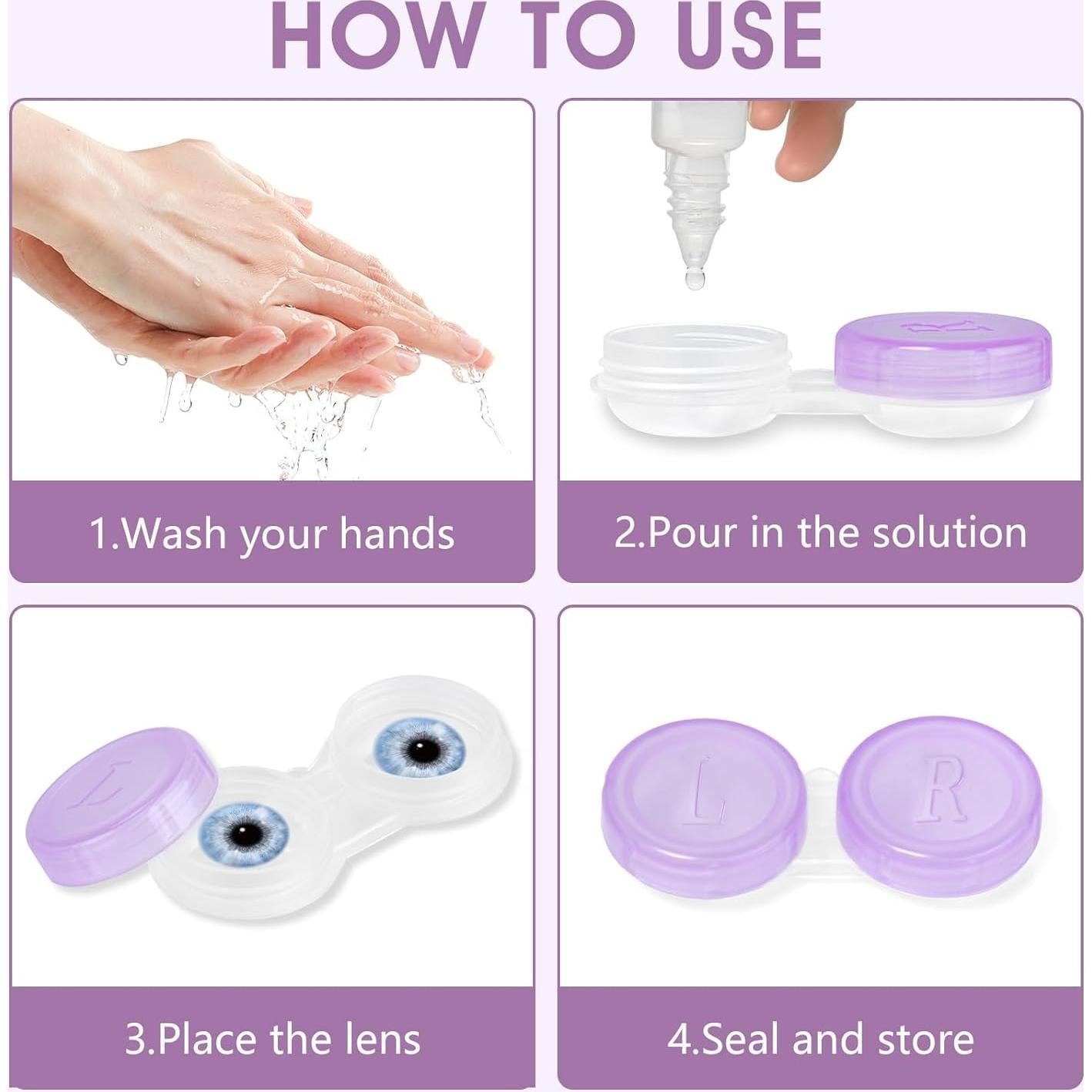 HOW TO USE

1.Wash your hands

2.Pour in the solution

L

3.Place the lens

L R

4.Seal and store