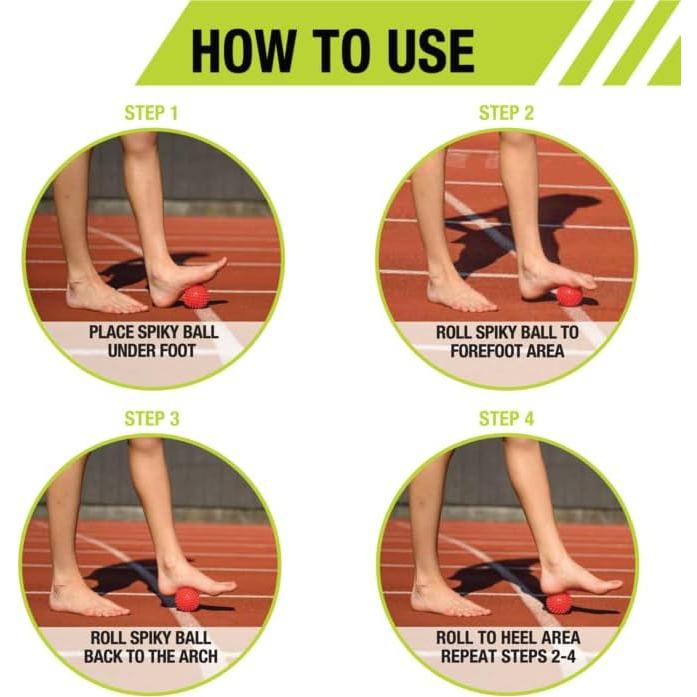 HOW TO USE

STEP 1

PLACE SPIKY BALL UNDER FOOT

STEP 2

ROLL SPIKY BALL TO FOREFOOT AREA

STEP 3

ROLL SPIKY BALL BACK TO THE ARCH

STEP 4

ROLL TO HEEL AREA REPEAT STEPS 2-4