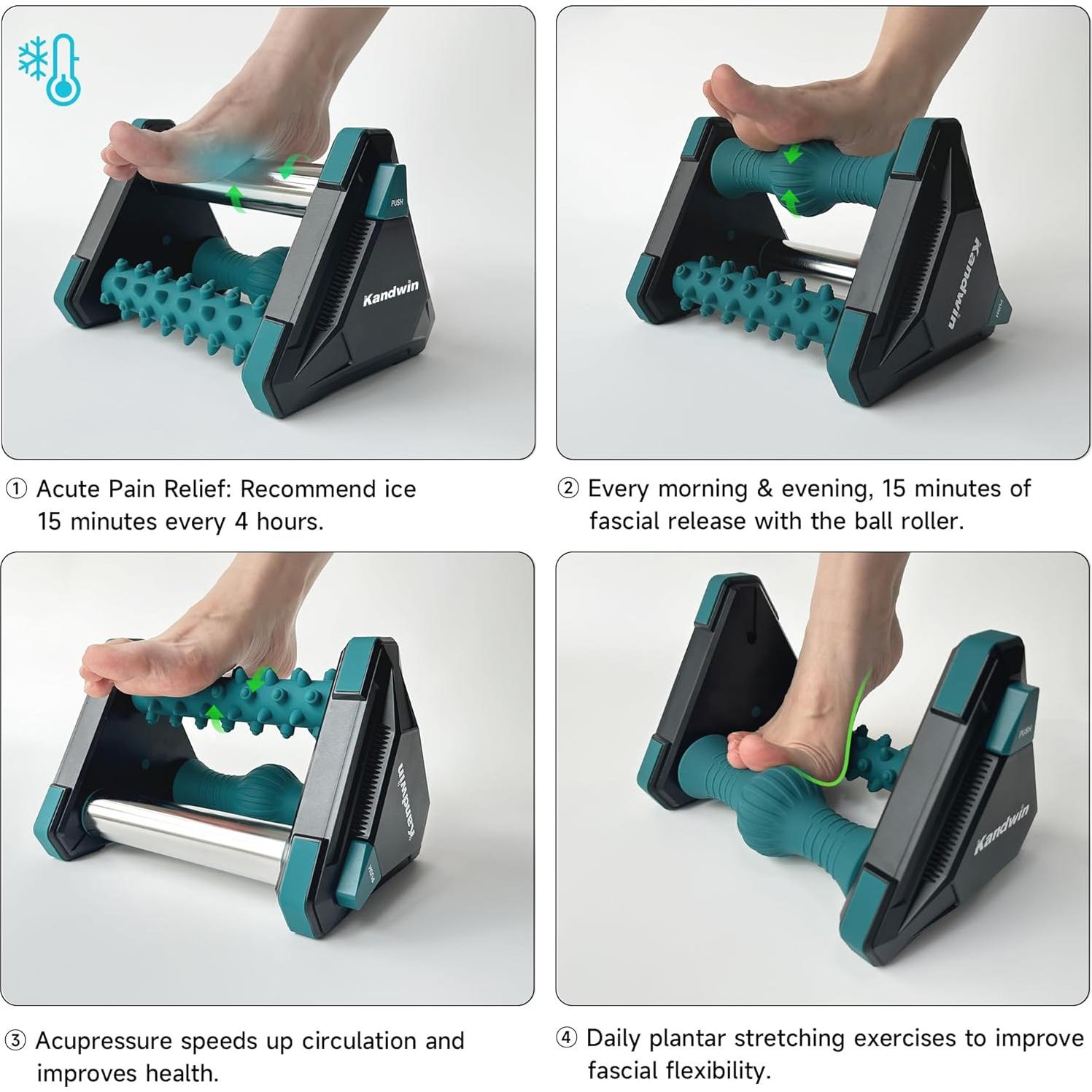 PUSH
Kandwin

① Acute Pain Relief: Recommend ice 15 minutes every 4 hours.

Kandwin
PUSH

② Every morning & evening, 15 minutes of fascial release with the ball roller.

Kandwin
PUSH

③ Acupressure speeds up circulation and improves health.

PUSH
Kandwin

④ Daily plantar stretching exercises to improve fascial flexibility.