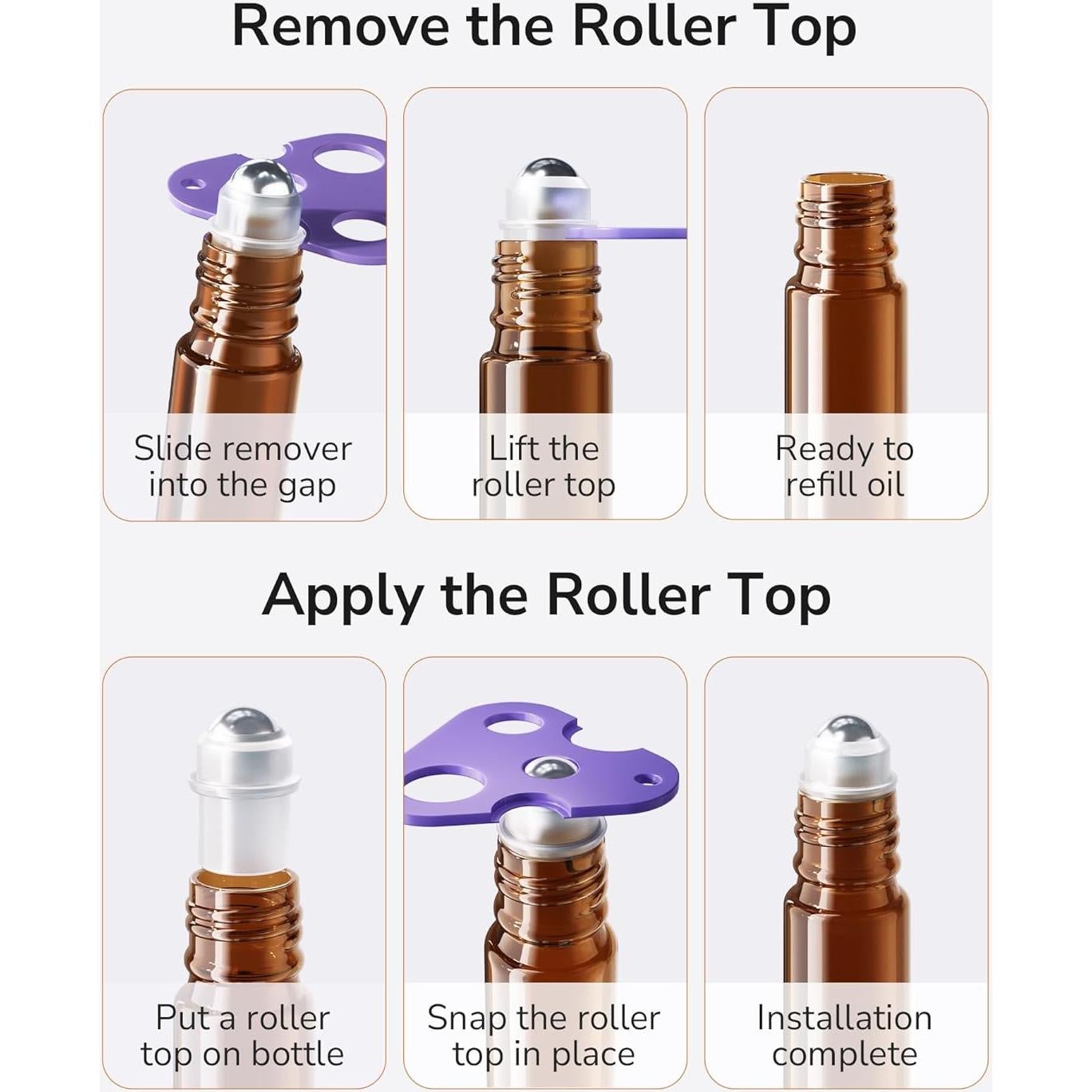 Remove the Roller Top

Slide remover into the gap

Lift the roller top

Ready to refill oil

Apply the Roller Top

Put a roller top on bottle

Snap the roller top in place

Installation complete