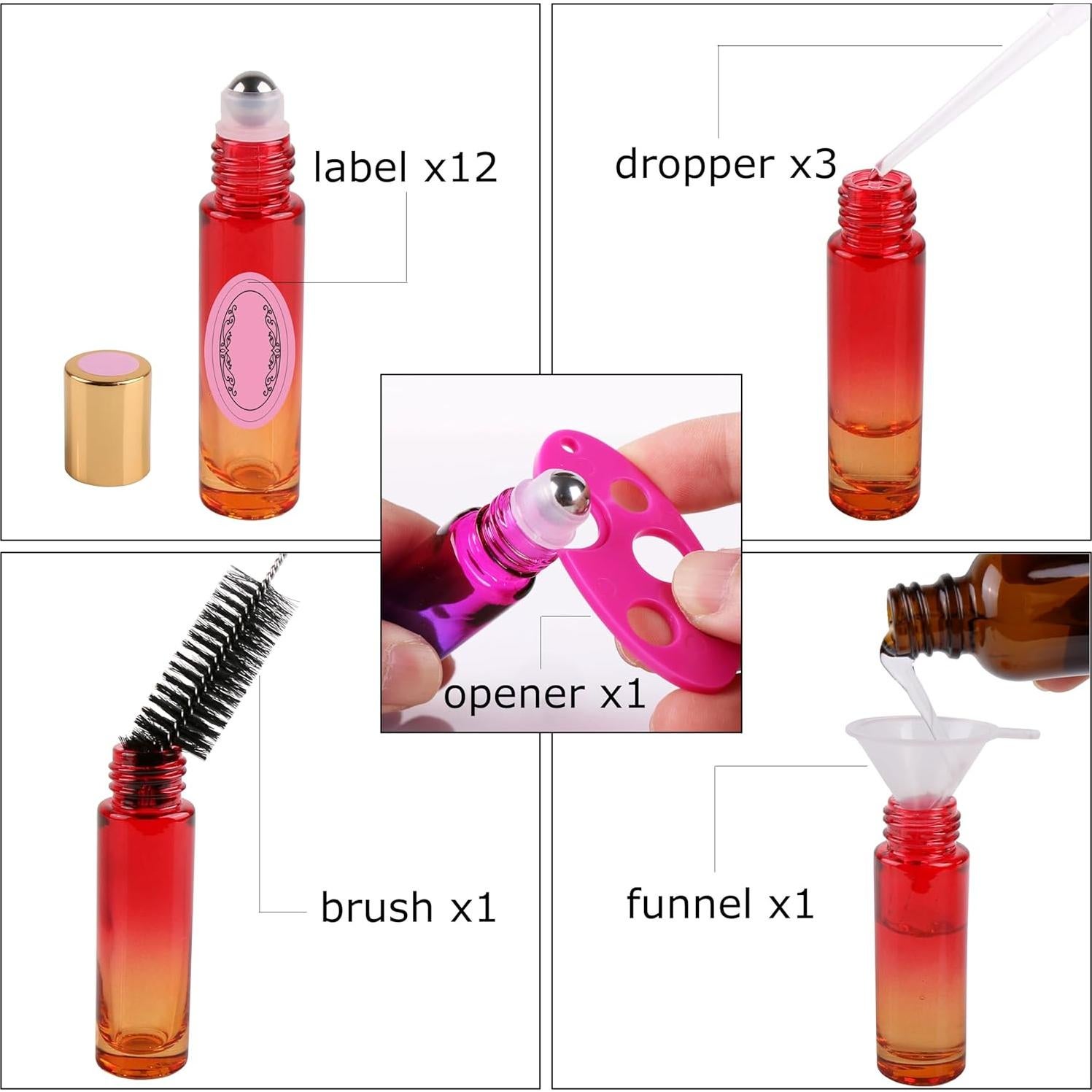 label x12

dropper x3

opener x1

brush x1

funnel x1