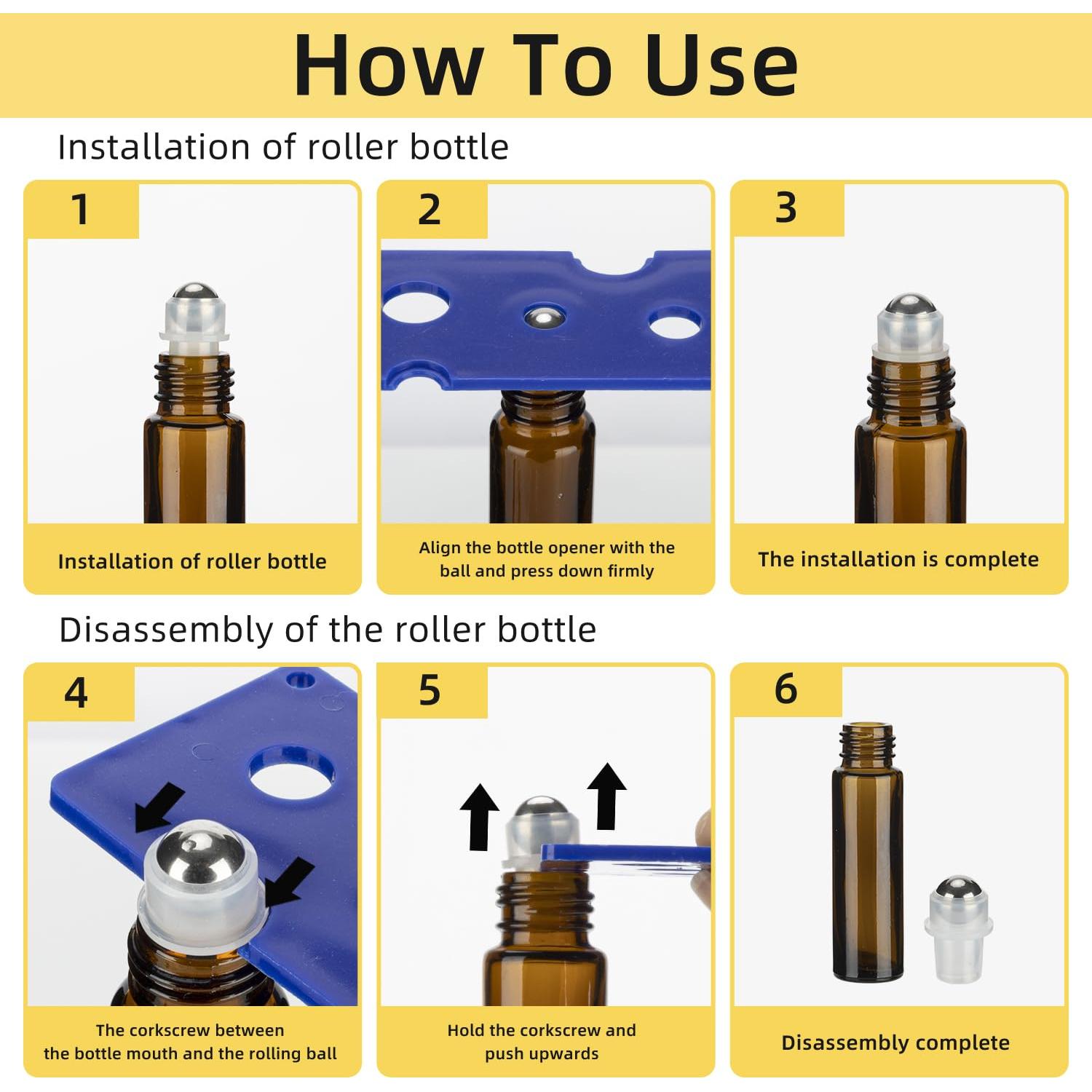 How To Use

Installation of roller bottle

1

Installation of roller bottle

2

Align the bottle opener with the ball and press down firmly

3

The installation is complete

Disassembly of the roller bottle

4

The corkscrew between the bottle mouth and the rolling ball

5

Hold the corkscrew and push upwards

6

Disassembly complete