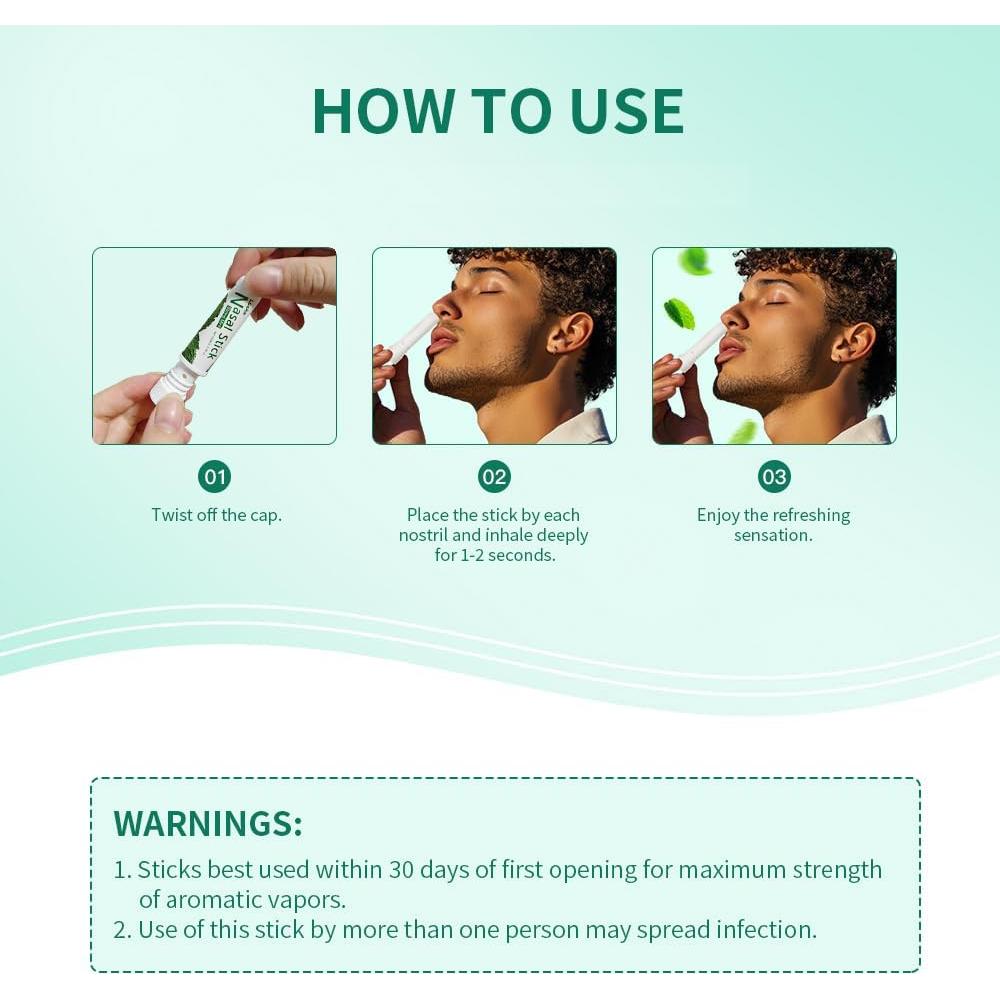 HOW TO USE

Nasal Stick

01
Twist off the cap.

02
Place the stick by each nostril and inhale deeply for 1-2 seconds.

03
Enjoy the refreshing sensation.

WARNINGS:
1. Sticks best used within 30 days of first opening for maximum strength of aromatic vapors.
2. Use of this stick by more than one person may spread infection.