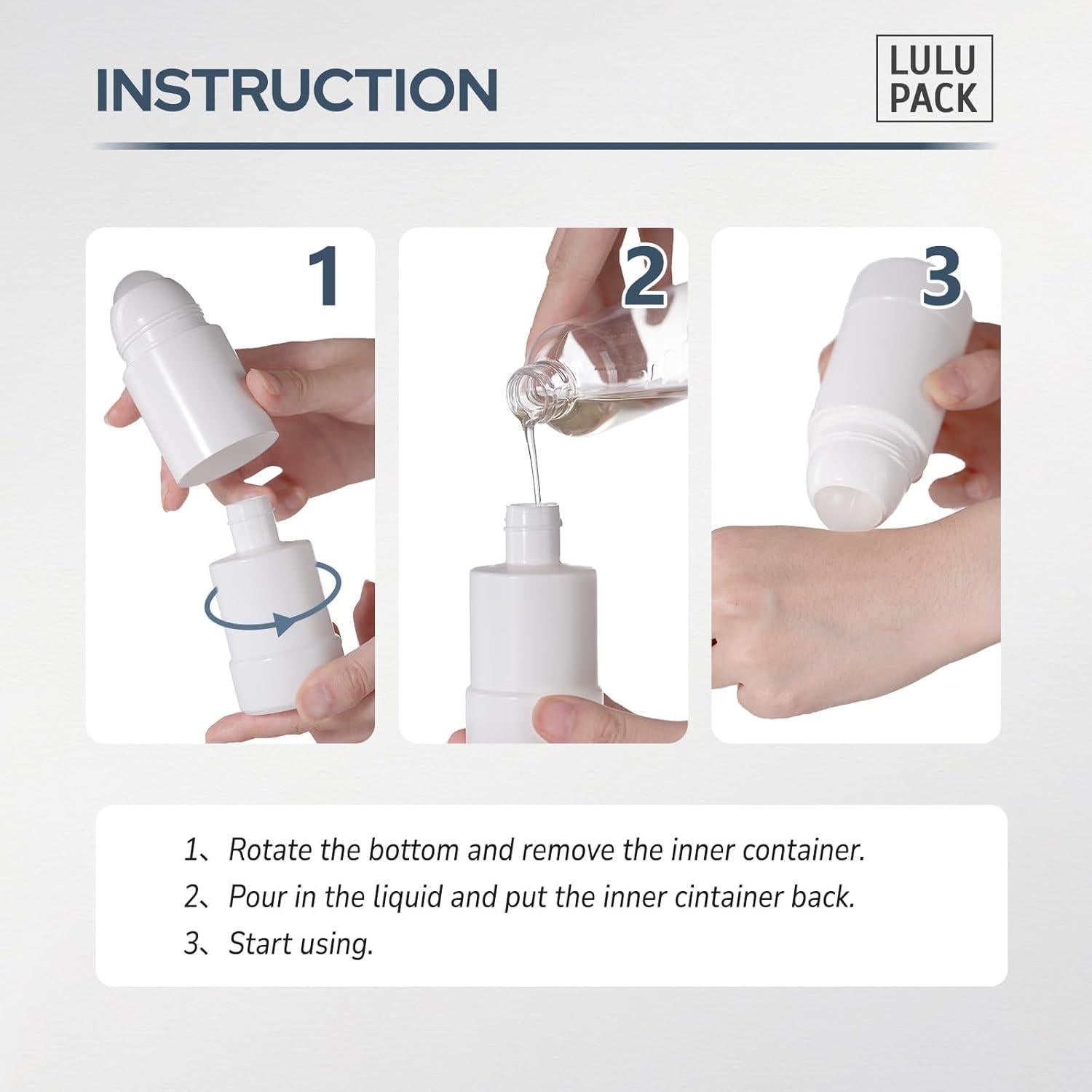 INSTRUCTION

LULU PACK

1

2

3

1、Rotate the bottom and remove the inner container.
2、Pour in the liquid and put the inner cintainer back.
3、Start using.