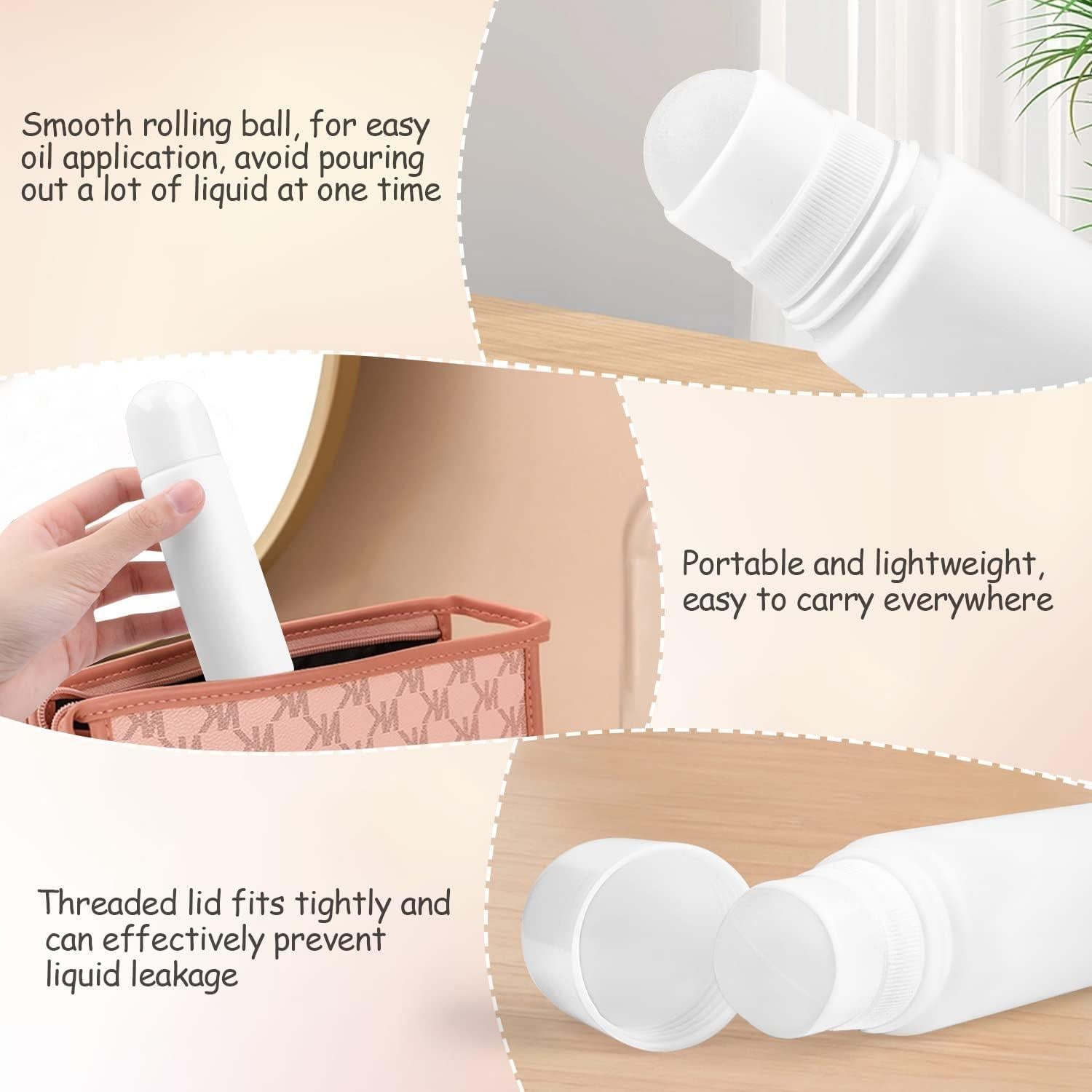 Smooth rolling ball, for easy oil application, avoid pouring out a lot of liquid at one time

Portable and lightweight, easy to carry everywhere

Threaded lid fits tightly and can effectively prevent liquid leakage